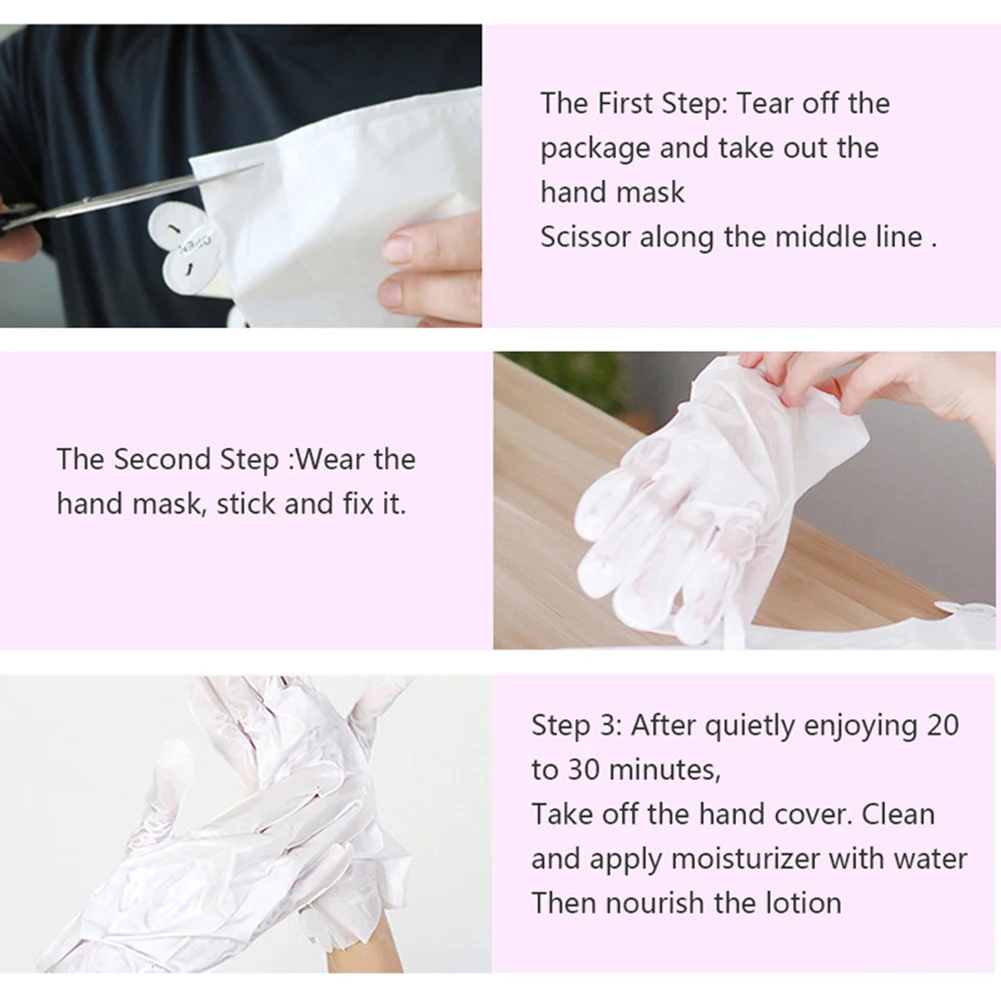 The First Step: Tear off the package and take out the hand mask
Scissor along the middle line .

The Second Step :Wear the hand mask, stick and fix it.

Step 3: After quietly enjoying 20 to 30 minutes,
Take off the hand cover. Clean and apply moisturizer with water
Then nourish the lotion