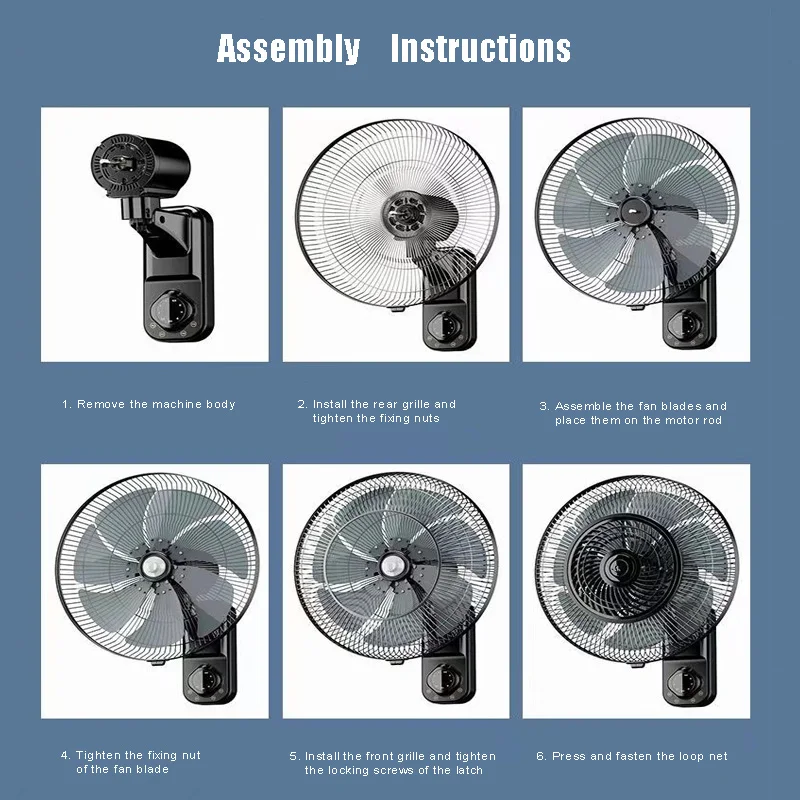 Assembly Instructions

1. Remove the machine body

2. Install the rear grille and tighten the fixing nuts

3. Assemble the fan blades and place them on the motor rod

4. Tighten the fixing nut of the fan blade

5. Install the front grille and tighten the locking screws of the latch

6. Press and fasten the loop net