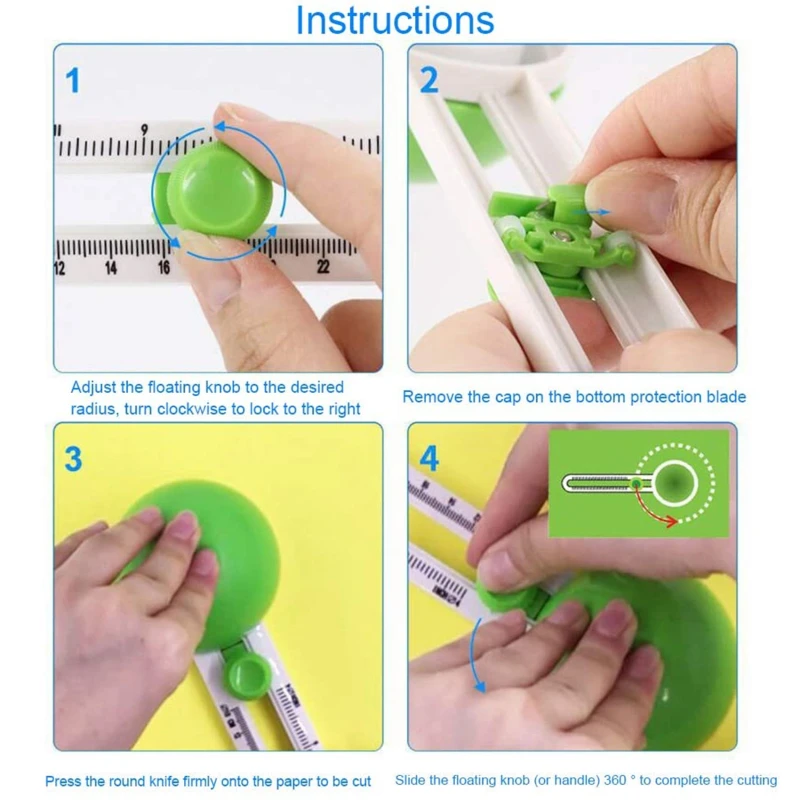 Instructions

1

9

12 14 16 22

Adjust the floating knob to the desired radius, turn clockwise to lock to the right

2

Remove the cap on the bottom protection blade

3

Press the round knife firmly onto the paper to be cut

4

Slide the floating knob (or handle) 360 ° to complete the cutting