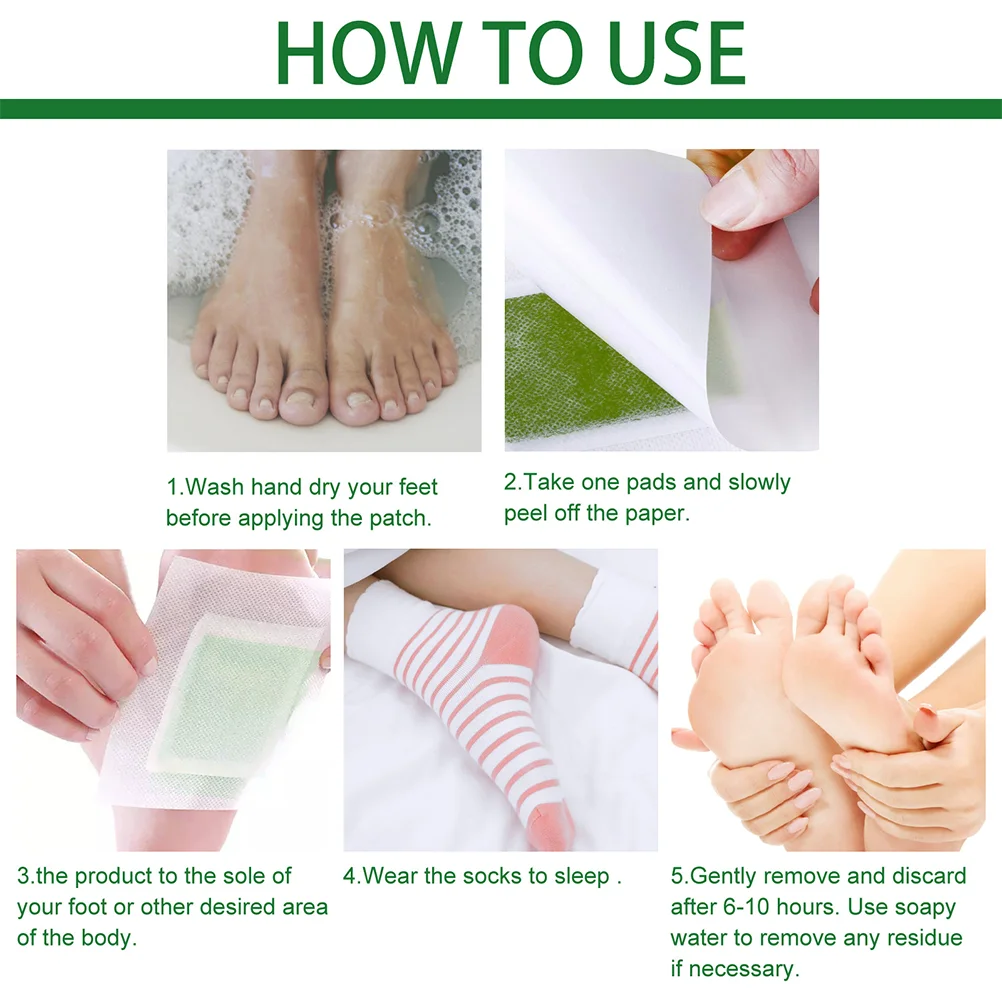 HOW TO USE

1.Wash hand dry your feet before applying the patch.

2.Take one pads and slowly peel off the paper.

3.the product to the sole of your foot or other desired area of the body.

4.Wear the socks to sleep .

5.Gently remove and discard after 6-10 hours. Use soapy water to remove any residue if necessary.