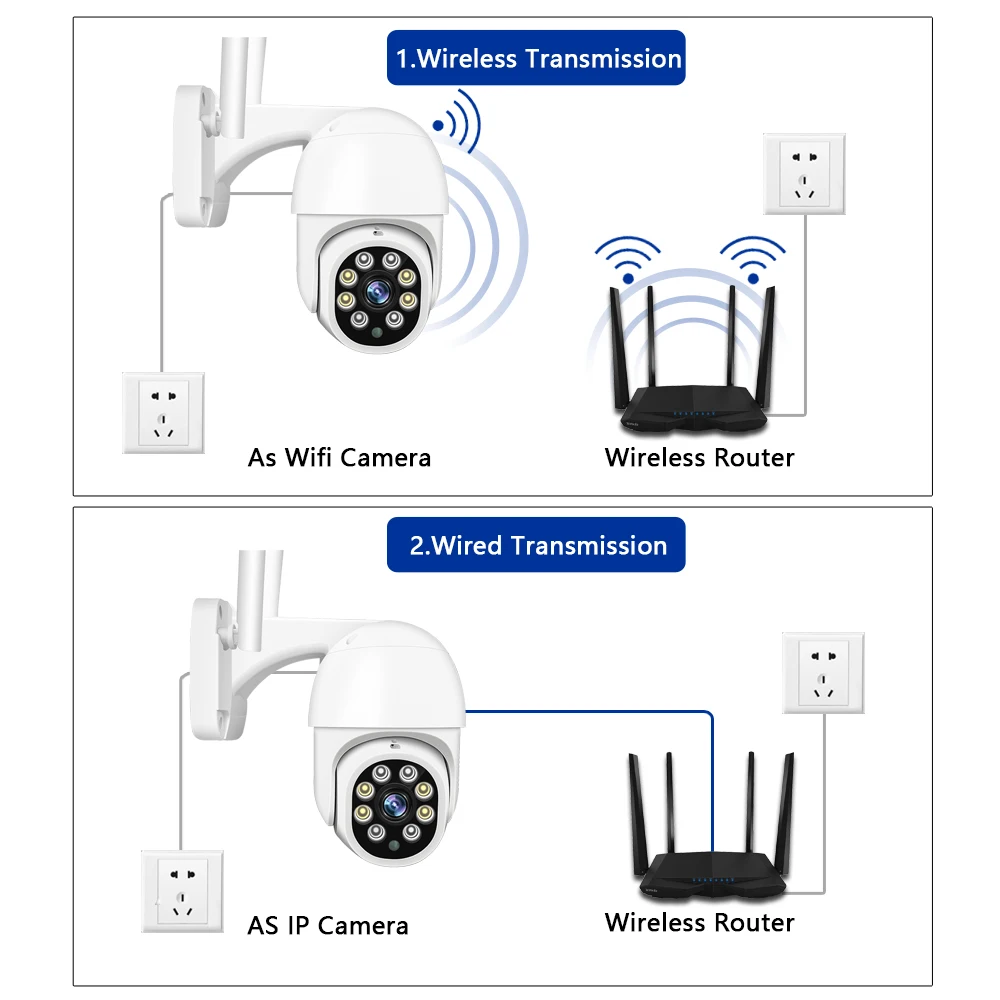 1.Wireless Transmission

As Wifi Camera

Wireless Router

2.Wired Transmission

AS IP Camera

Wireless Router