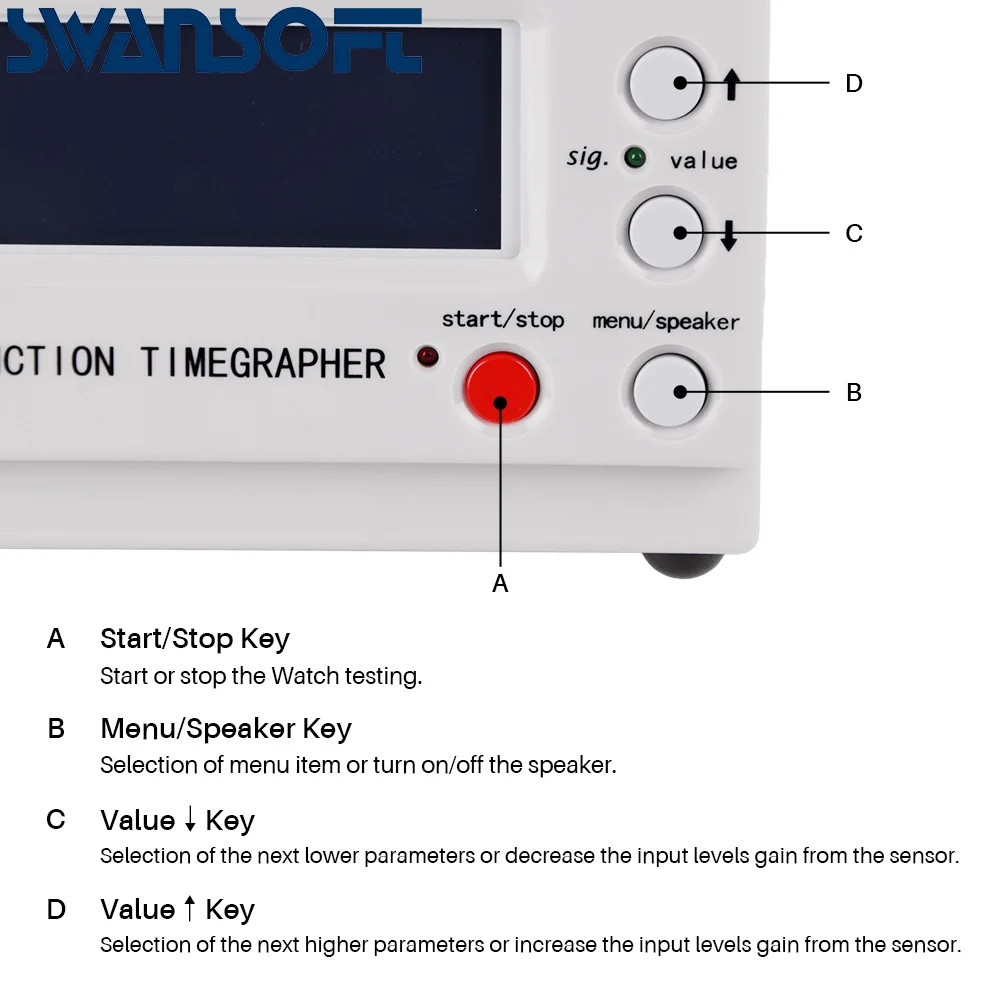 SWANSOFT

D

sig. value

C

start/stop menu/speaker

CTION TIMEGRAPHER

B

A

A Start/Stop Key
Start or stop the Watch testing.

B Menu/Speaker Key
Selection of menu item or turn on/off the speaker.

C Value ↓ Key
Selection of the next lower parameters or decrease the input levels gain from the sensor.

D Value ↑ Key
Selection of the next higher parameters or increase the input levels gain from the sensor.