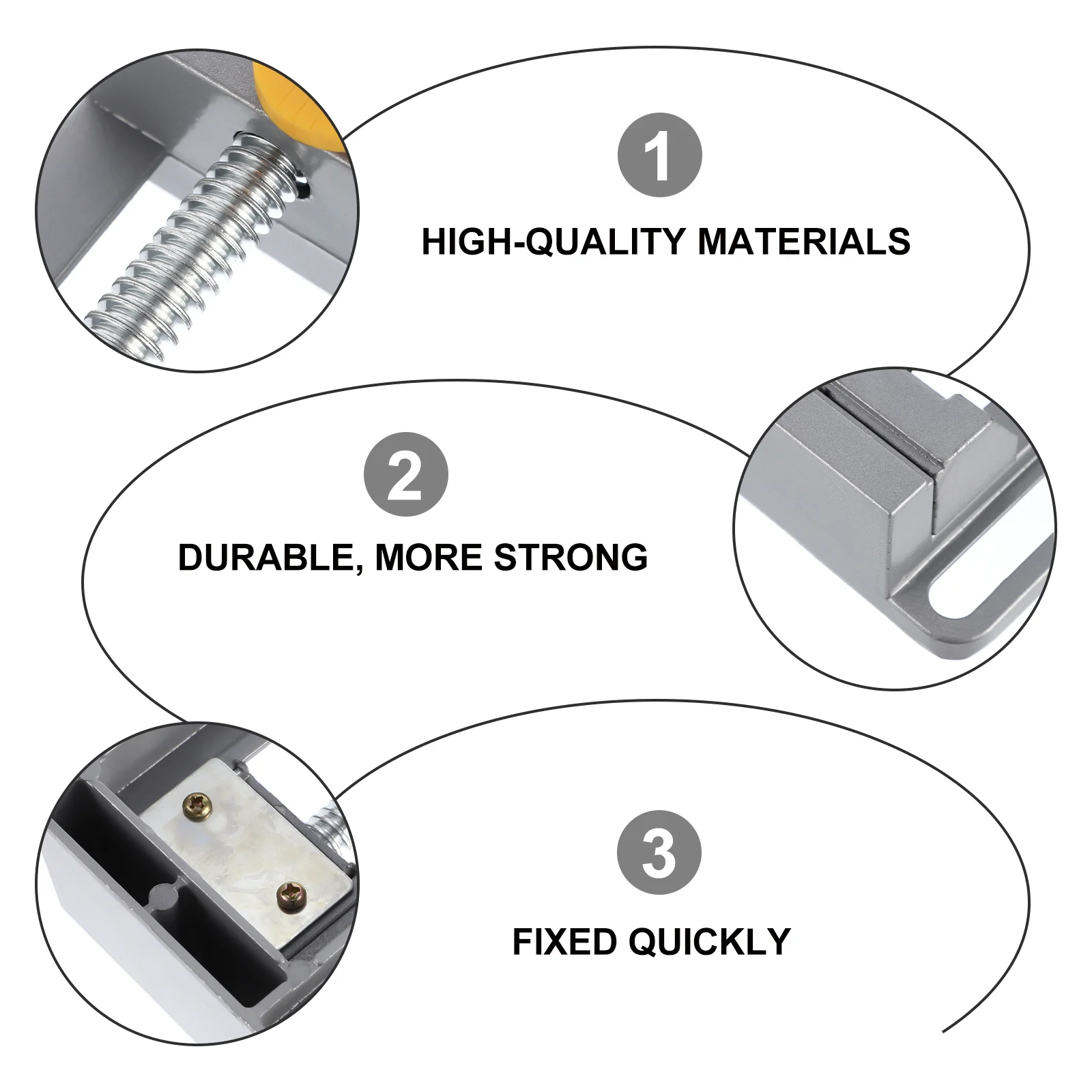 1

HIGH-QUALITY MATERIALS

2

DURABLE, MORE STRONG

3

FIXED QUICKLY