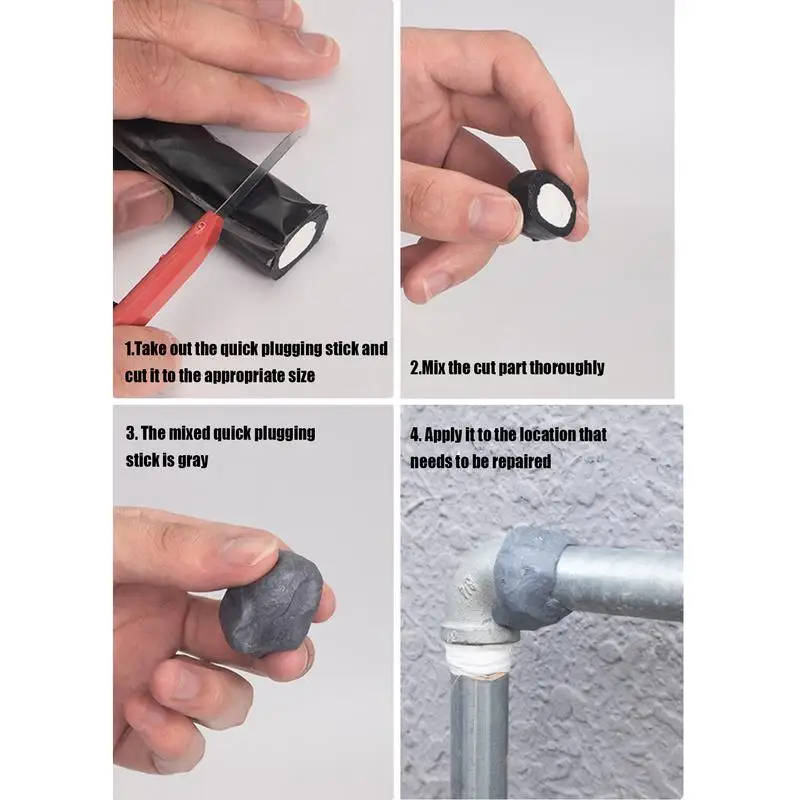 1.Take out the quick plugging stick and cut it to the appropriate size

2.Mix the cut part thoroughly

3. The mixed quick plugging stick is gray

4. Apply it to the location that needs to be repaired