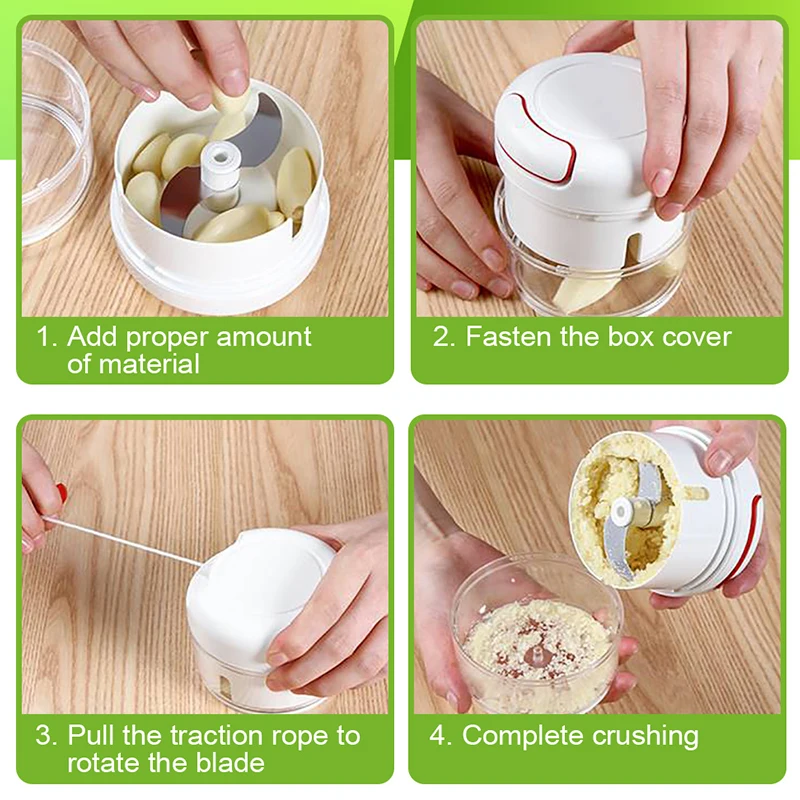 1. Add proper amount of material

2. Fasten the box cover

3. Pull the traction rope to rotate the blade

4. Complete crushing