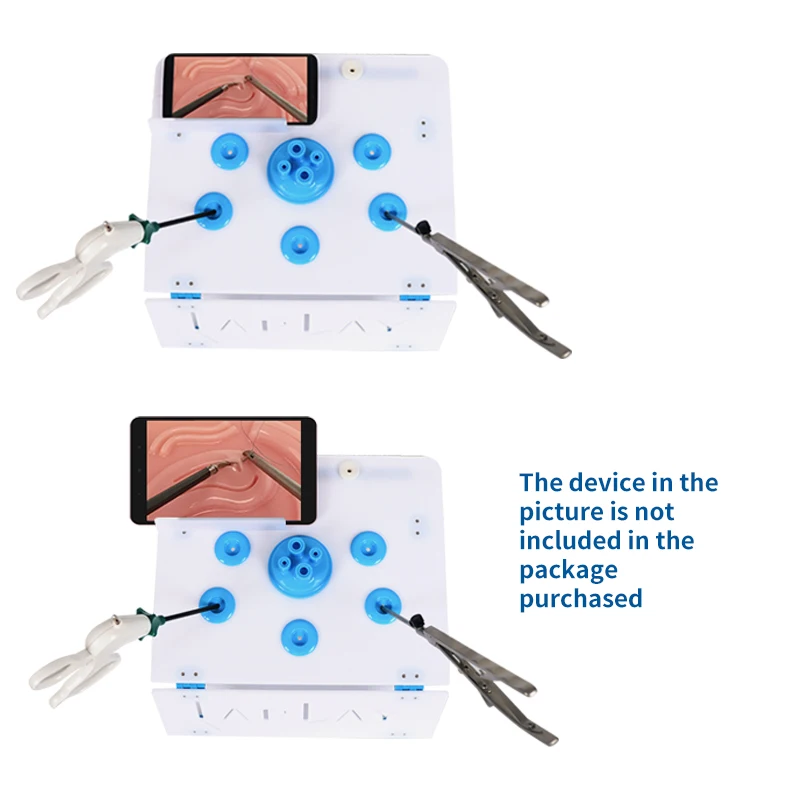 The device in the picture is not included in the package purchased