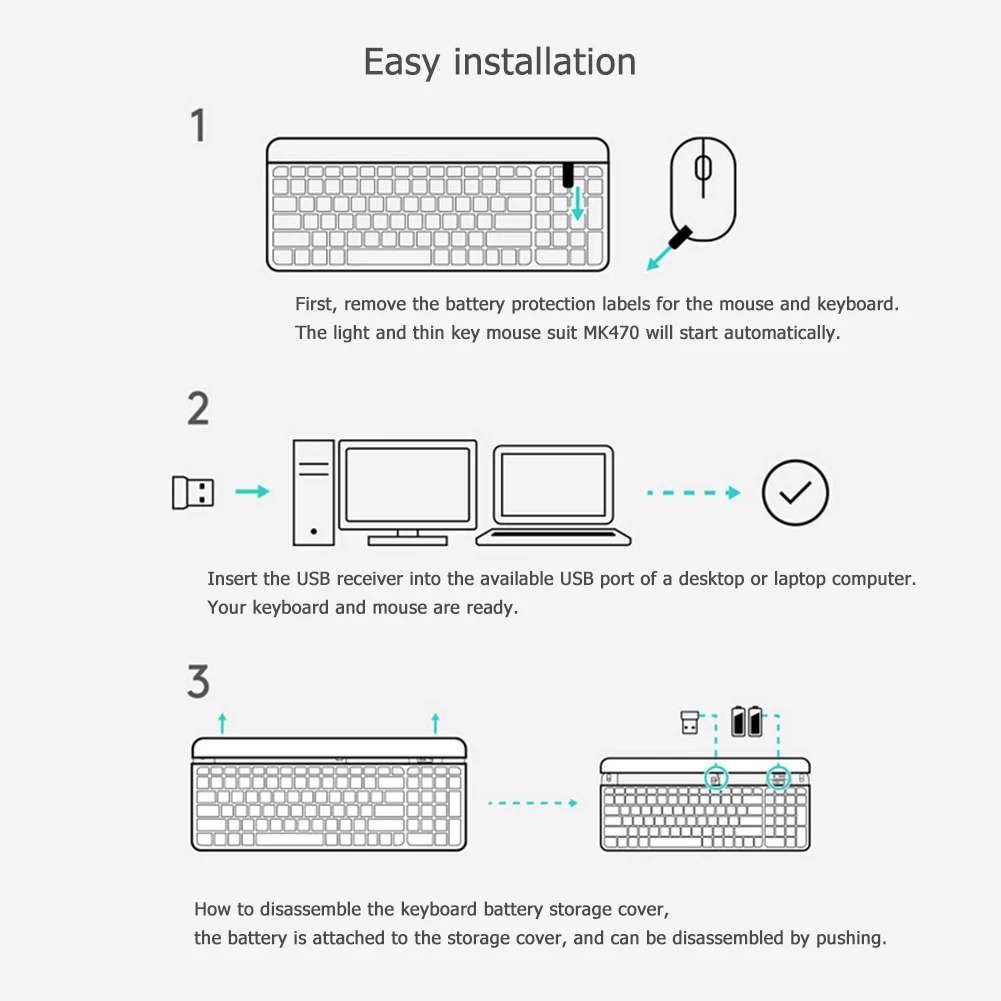 Easy installation

1

First, remove the battery protection labels for the mouse and keyboard.
The light and thin key mouse suit MK470 will start automatically.

2

Insert the USB receiver into the available USB port of a desktop or laptop computer.
Your keyboard and mouse are ready.

3

How to disassemble the keyboard battery storage cover,
the battery is attached to the storage cover, and can be disassembled by pushing.