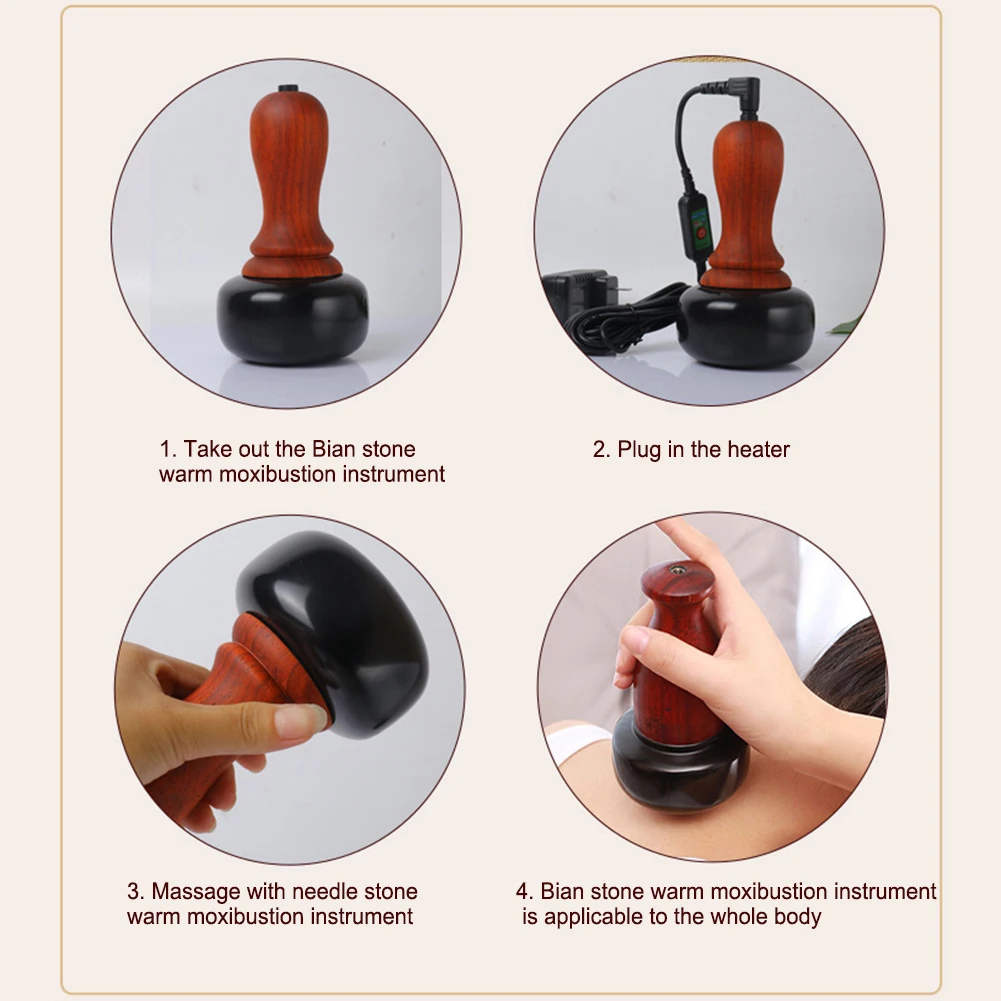 1. Take out the Bian stone warm moxibustion instrument

2. Plug in the heater

3. Massage with needle stone warm moxibustion instrument

4. Bian stone warm moxibustion instrument is applicable to the whole body