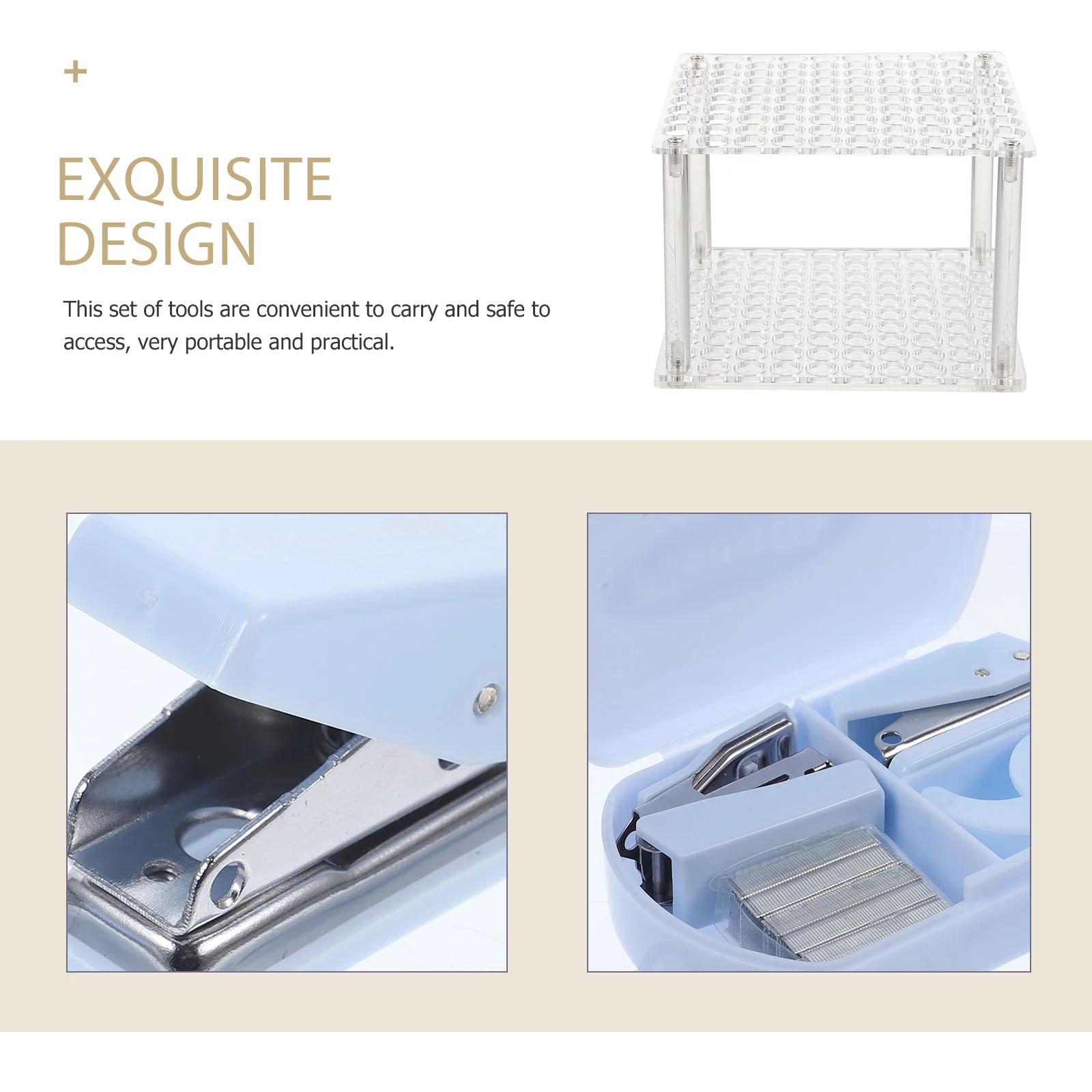 +

EXQUISITE DESIGN

This set of tools are convenient to carry and safe to access, very portable and practical.