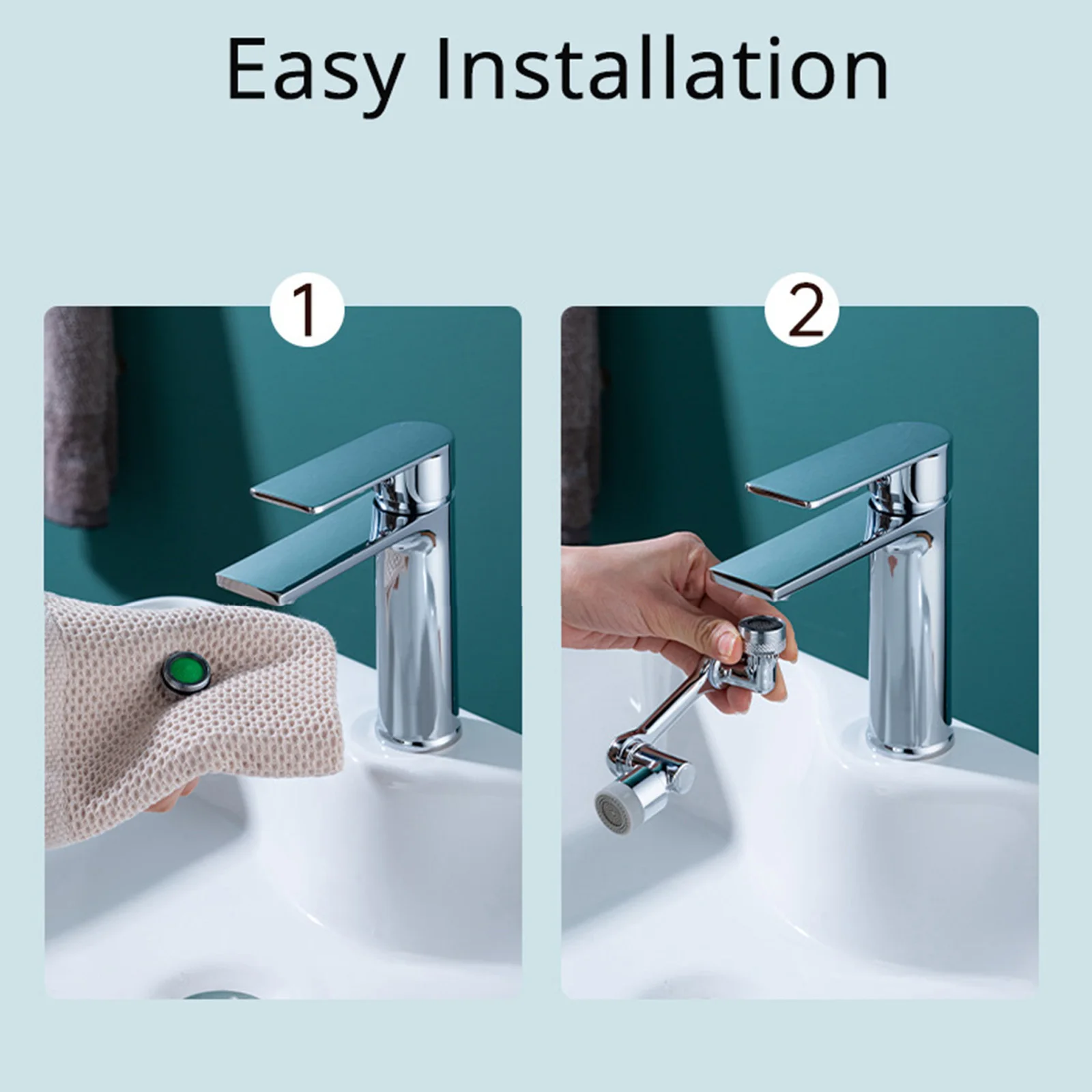 Easy Installation

1

2