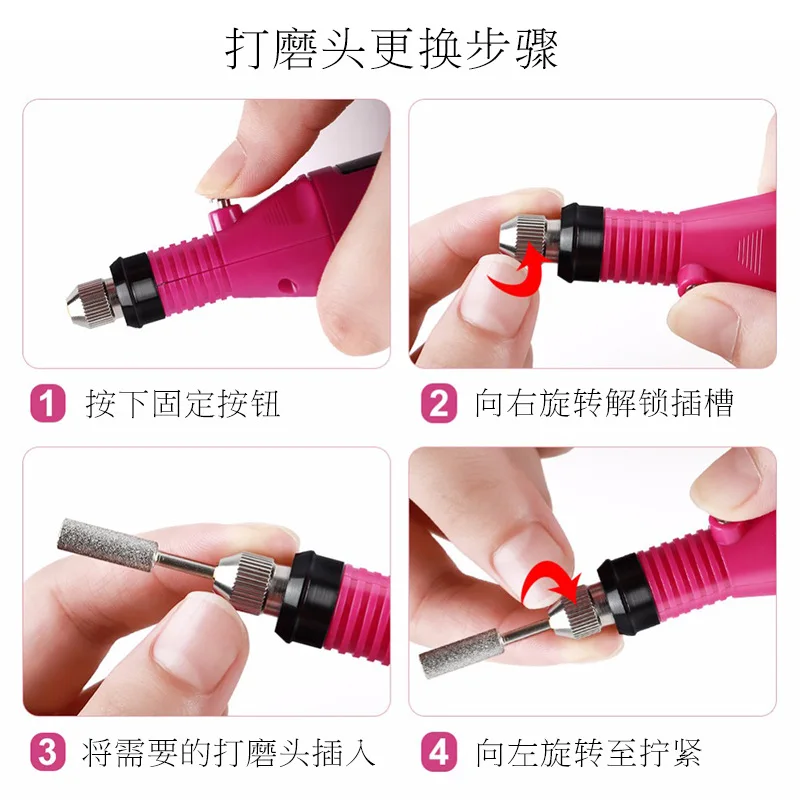 打磨头更换步骤

1 按下固定按钮

2 向右旋转解锁插槽

3 将需要的打磨头插入

4 向左旋转至拧紧