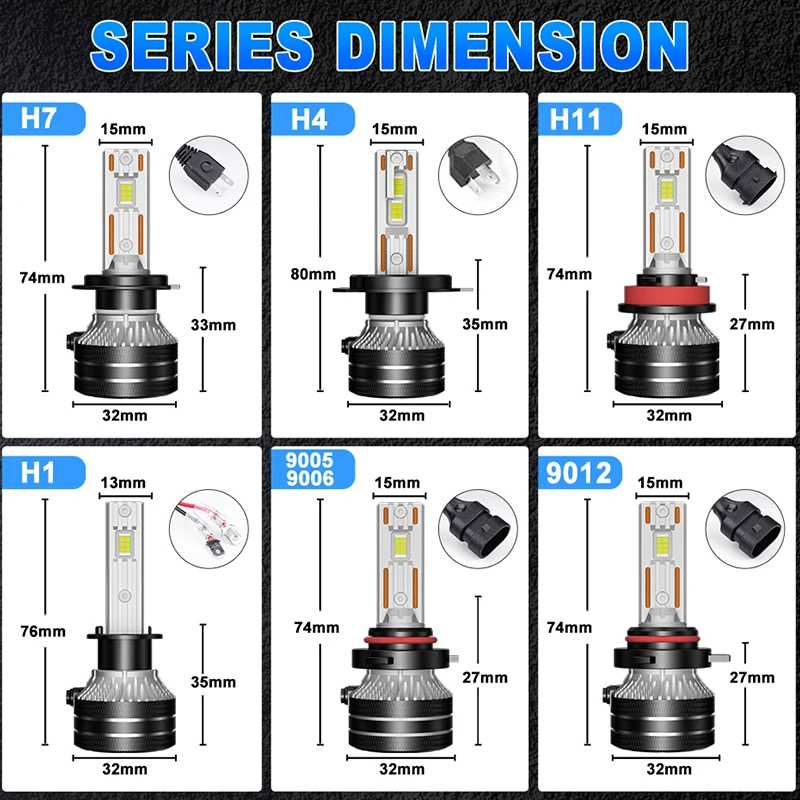 SERIES DIMENSION

H7
15mm
74mm
33mm
32mm

H4
15mm
80mm
35mm
32mm

H11
15mm
74mm
27mm
32mm

H1
13mm
76mm
35mm
32mm

9005
9006
15mm
74mm
27mm
32mm

9012
15mm
74mm
27mm
32mm