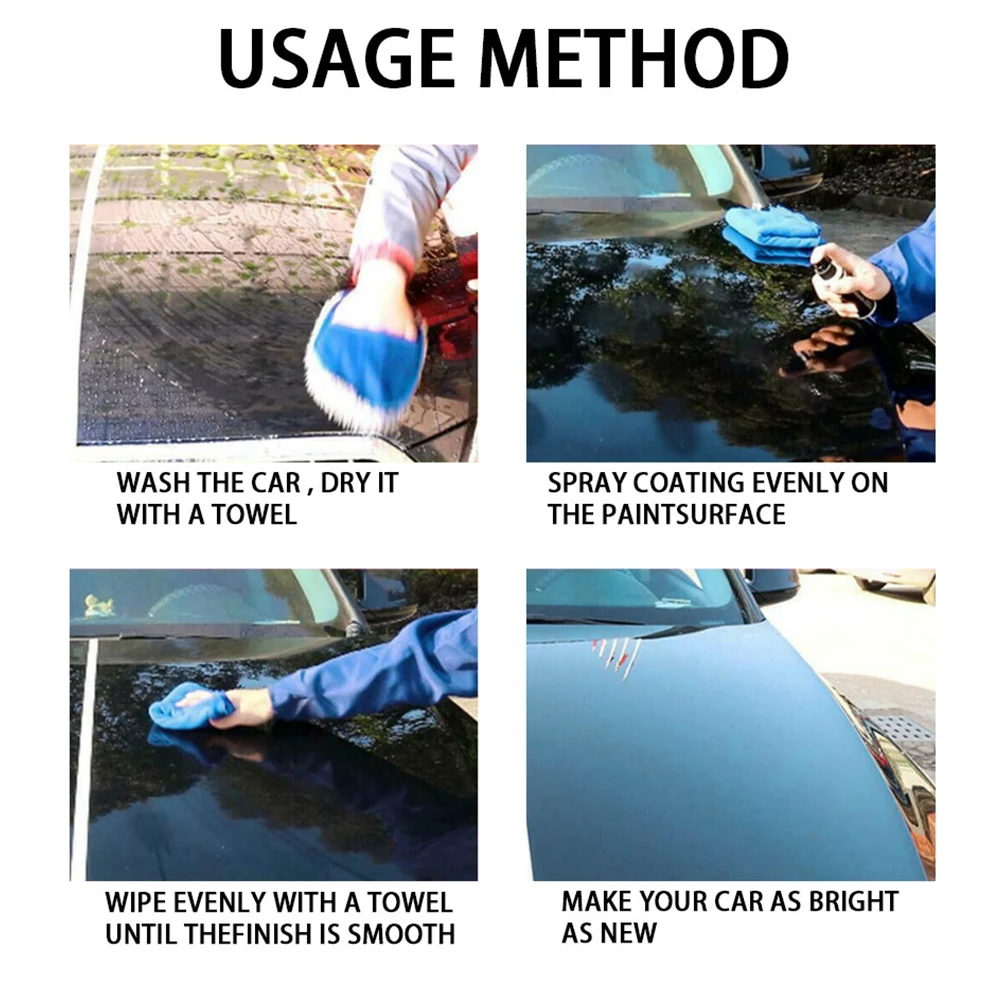 USAGE METHOD

WASH THE CAR , DRY IT WITH A TOWEL

SPRAY COATING EVENLY ON THE PAINTSURFACE

WIPE EVENLY WITH A TOWEL UNTIL THEFINISH IS SMOOTH

MAKE YOUR CAR AS BRIGHT AS NEW