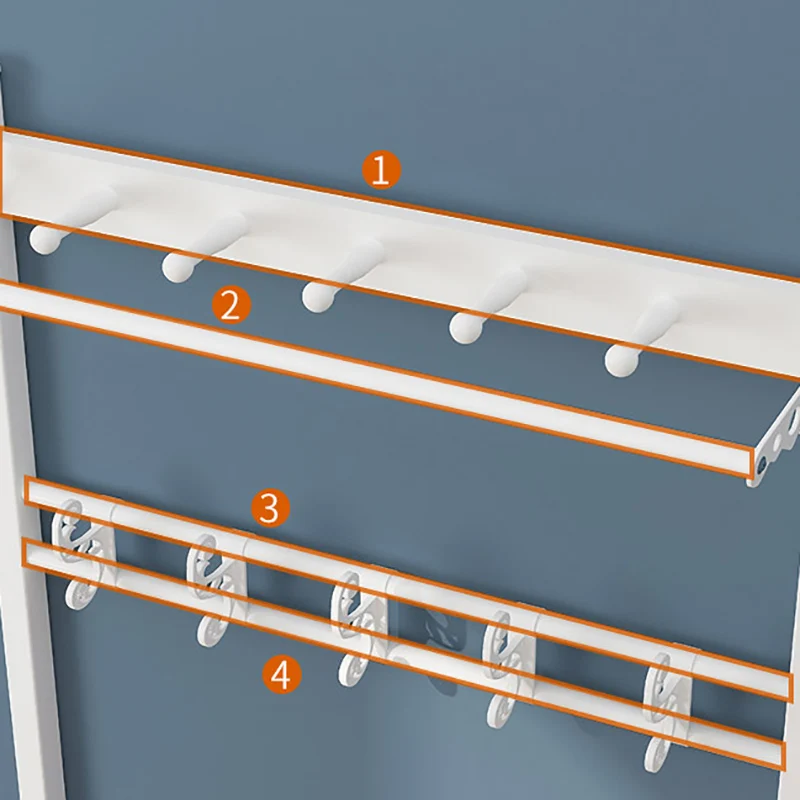 1
2
3
4