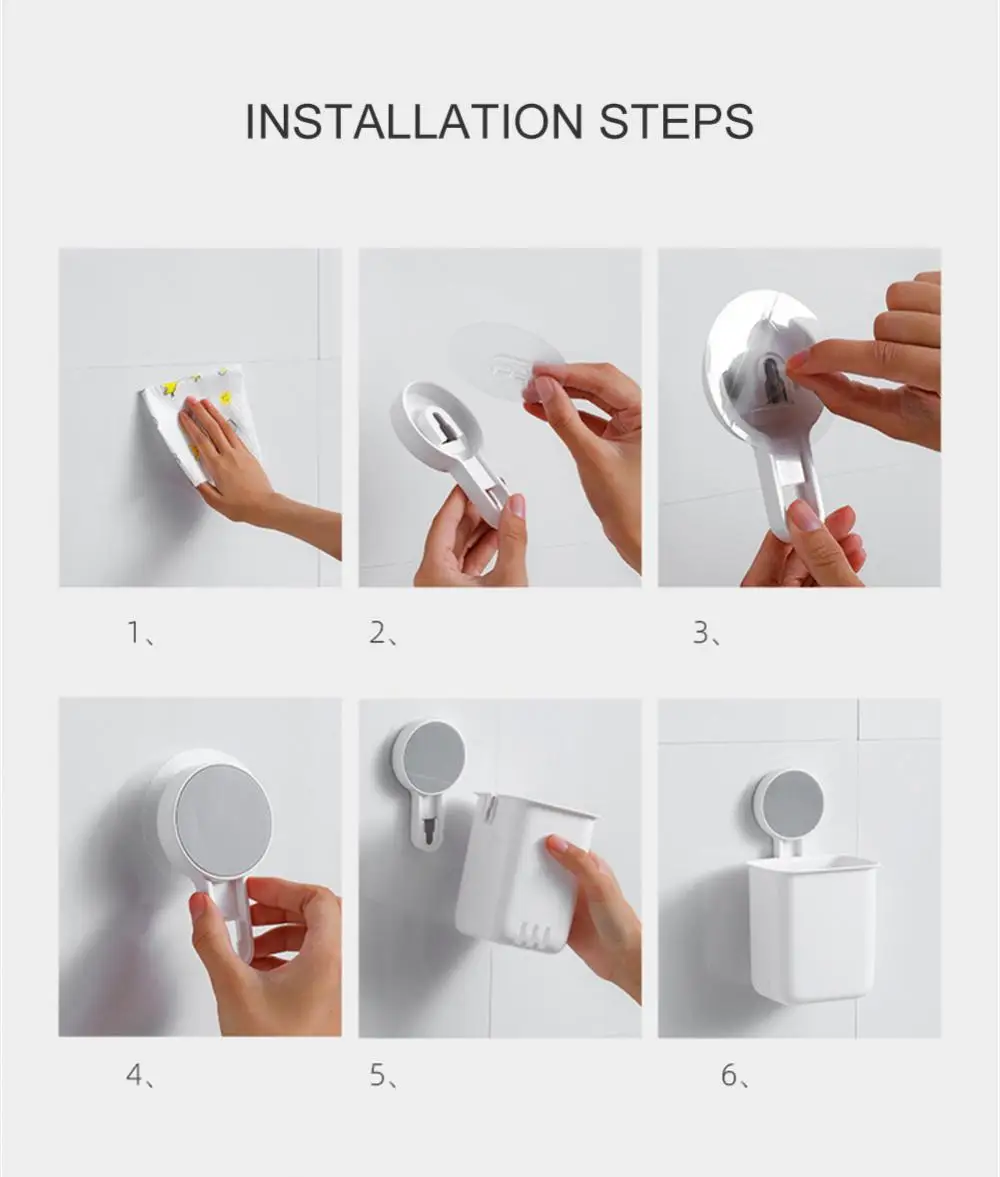 INSTALLATION STEPS

1、

2、

3、

4、

5、

6、