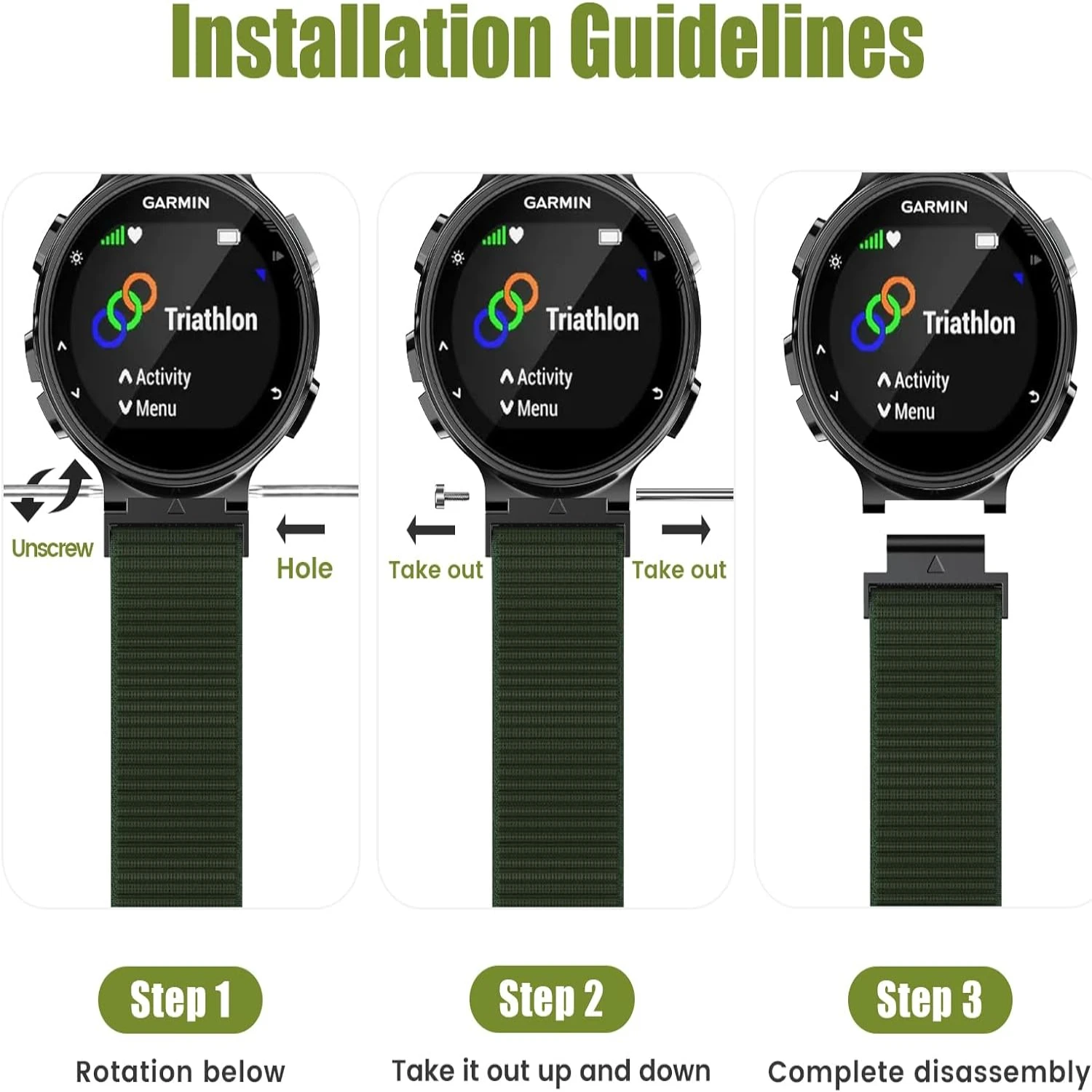 Installation Guidelines

GARMIN
Triathlon
Activity
Menu
Unscrew
Hole

GARMIN
Triathlon
Activity
Menu
Take out
Take out

GARMIN
Triathlon
Activity
Menu

Step 1
Rotation below

Step 2
Take it out up and down

Step 3
Complete disassembly