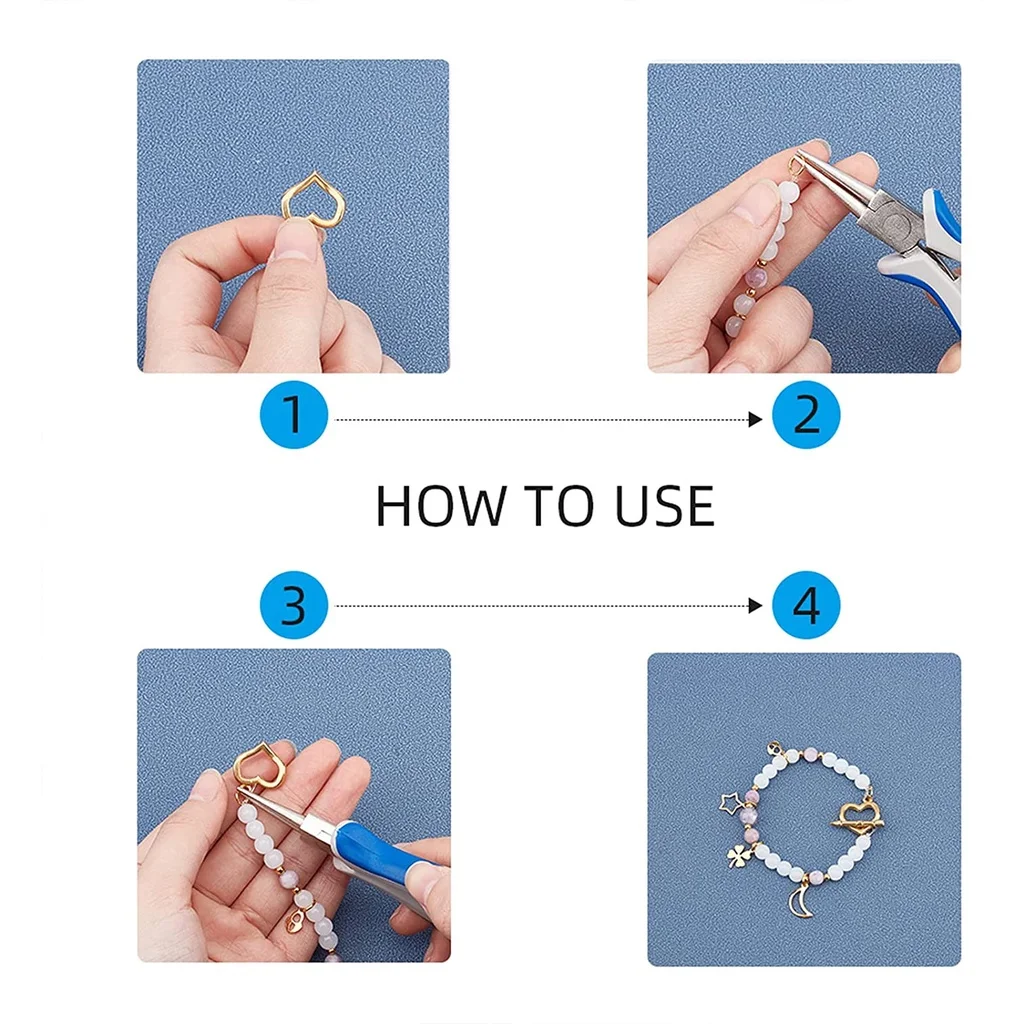 1
2
HOW TO USE
3
4