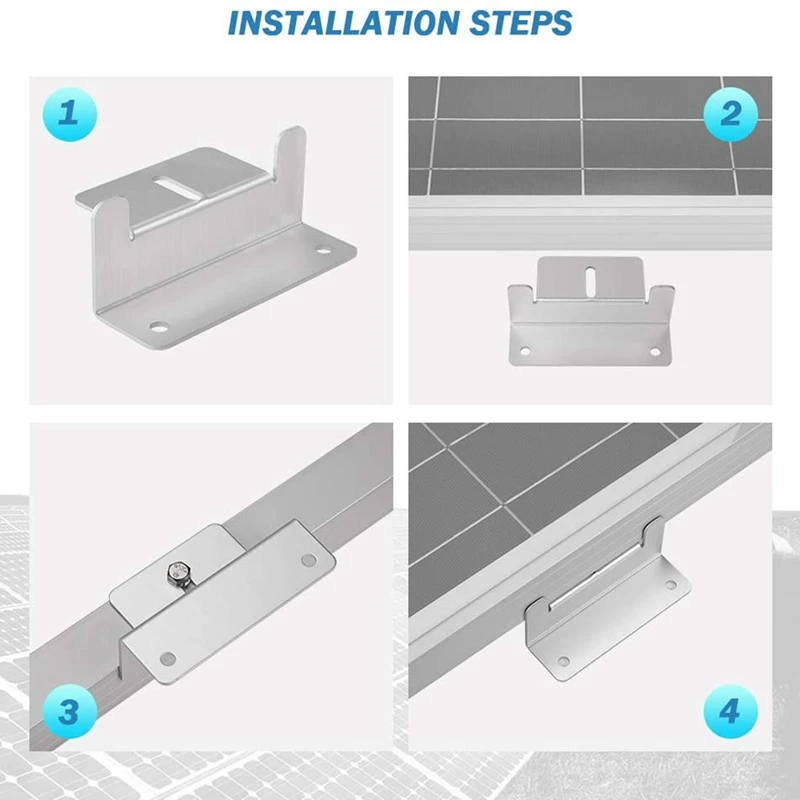 INSTALLATION STEPS

1

2

3

4