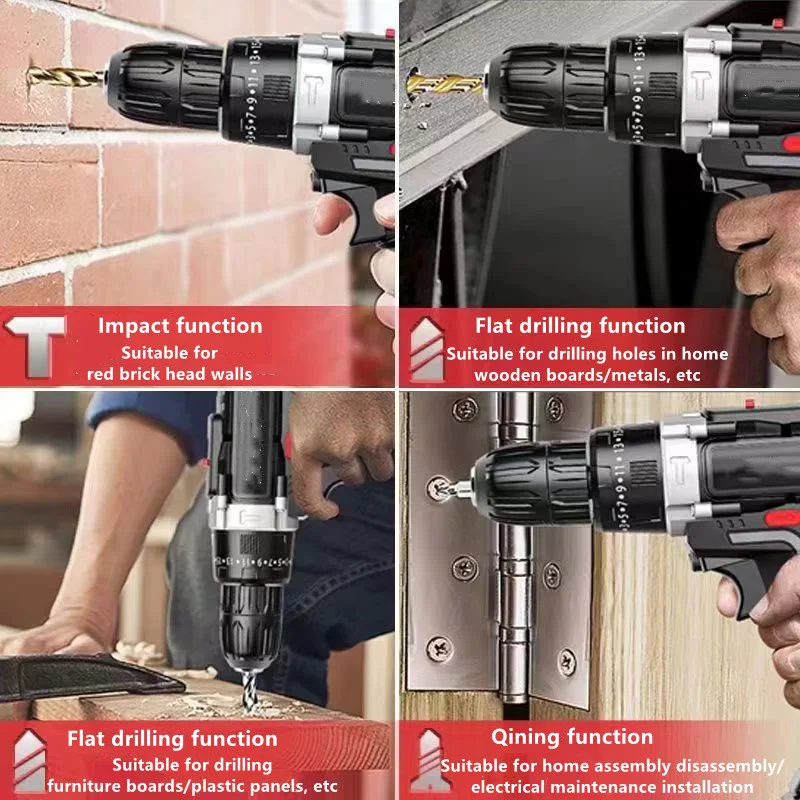 Impact function
Suitable for
red brick head walls

Flat drilling function
Suitable for drilling holes in home wooden boards/metals, etc

Flat drilling function
Suitable for drilling furniture boards/plastic panels, etc

Qining function
Suitable for home assembly disassembly/ electrical maintenance installation