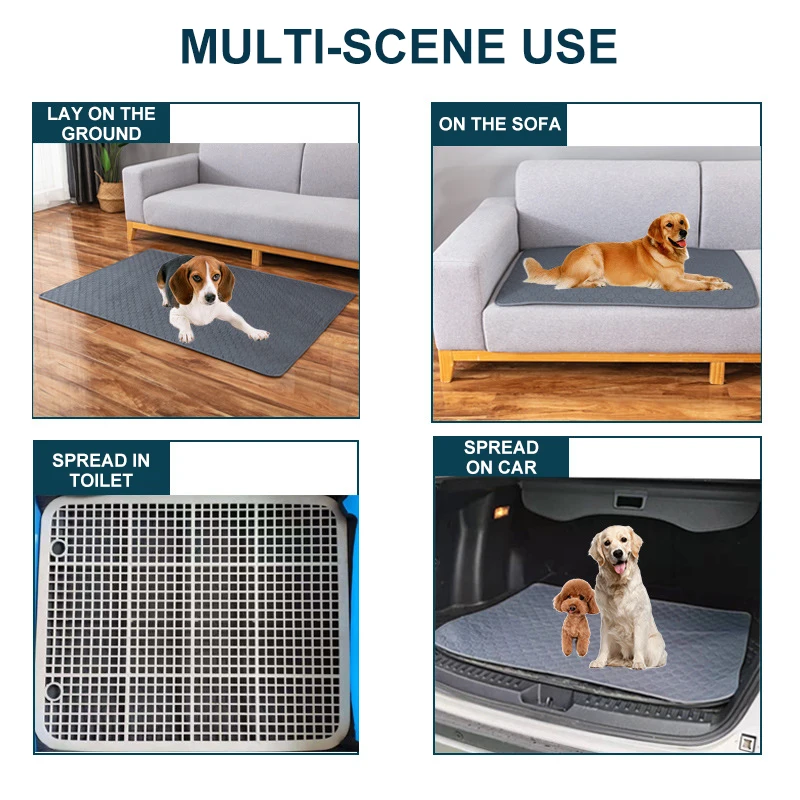 MULTI-SCENE USE

LAY ON THE GROUND

ON THE SOFA

SPREAD IN TOILET

SPREAD ON CAR