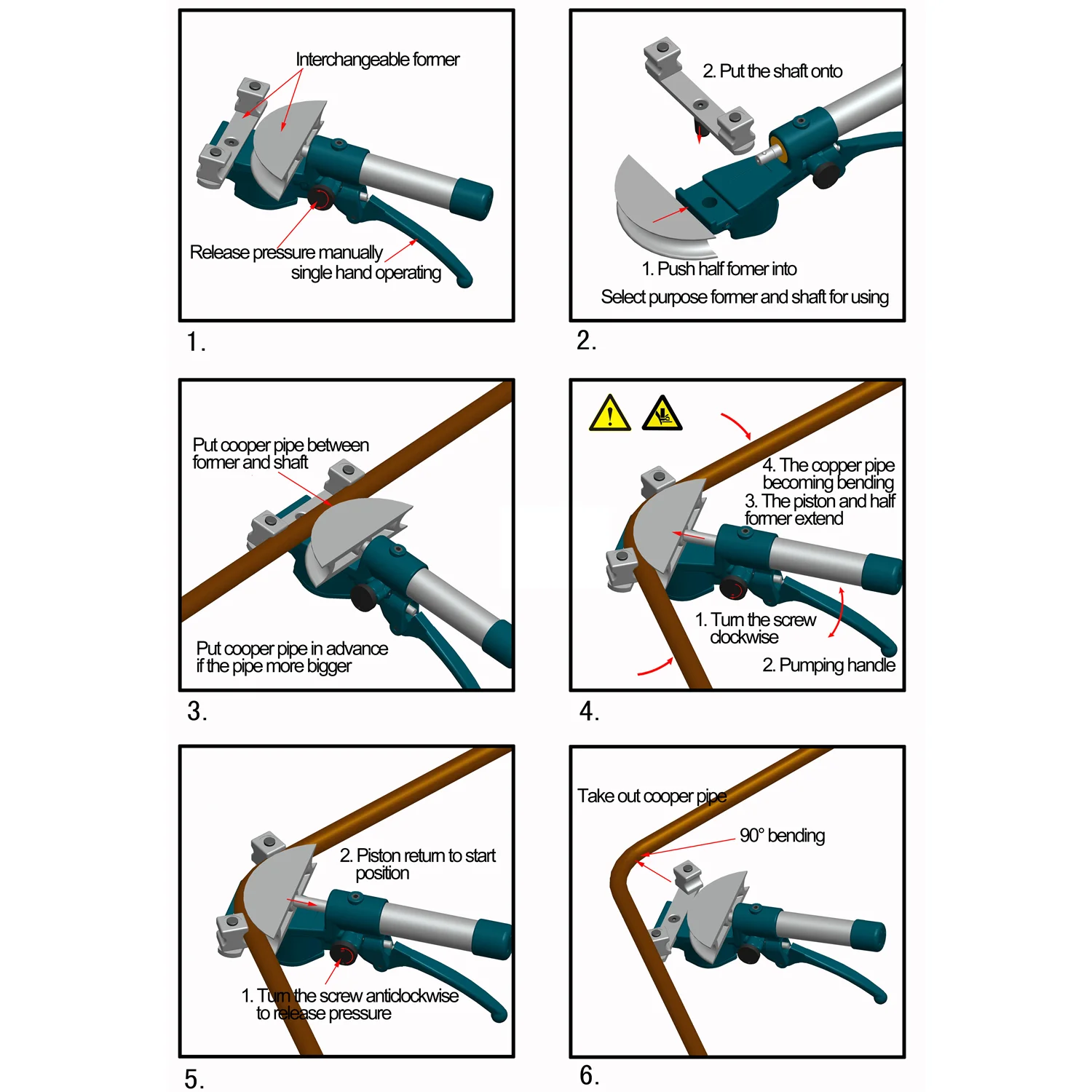 Interchangeable former

Release pressure manually
single hand operating

1.

2. Put the shaft onto

1. Push half fomer into

Select purpose former and shaft for using

2.

Put cooper pipe between former and shaft

Put cooper pipe in advance if the pipe more bigger

3.

4. The copper pipe becoming bending

3. The piston and half former extend

1. Turn the screw clockwise

2. Pumping handle

4.

2. Piston return to start position

1. Turn the screw anticlockwise to release pressure

5.

Take out cooper pipe

90° bending

6.