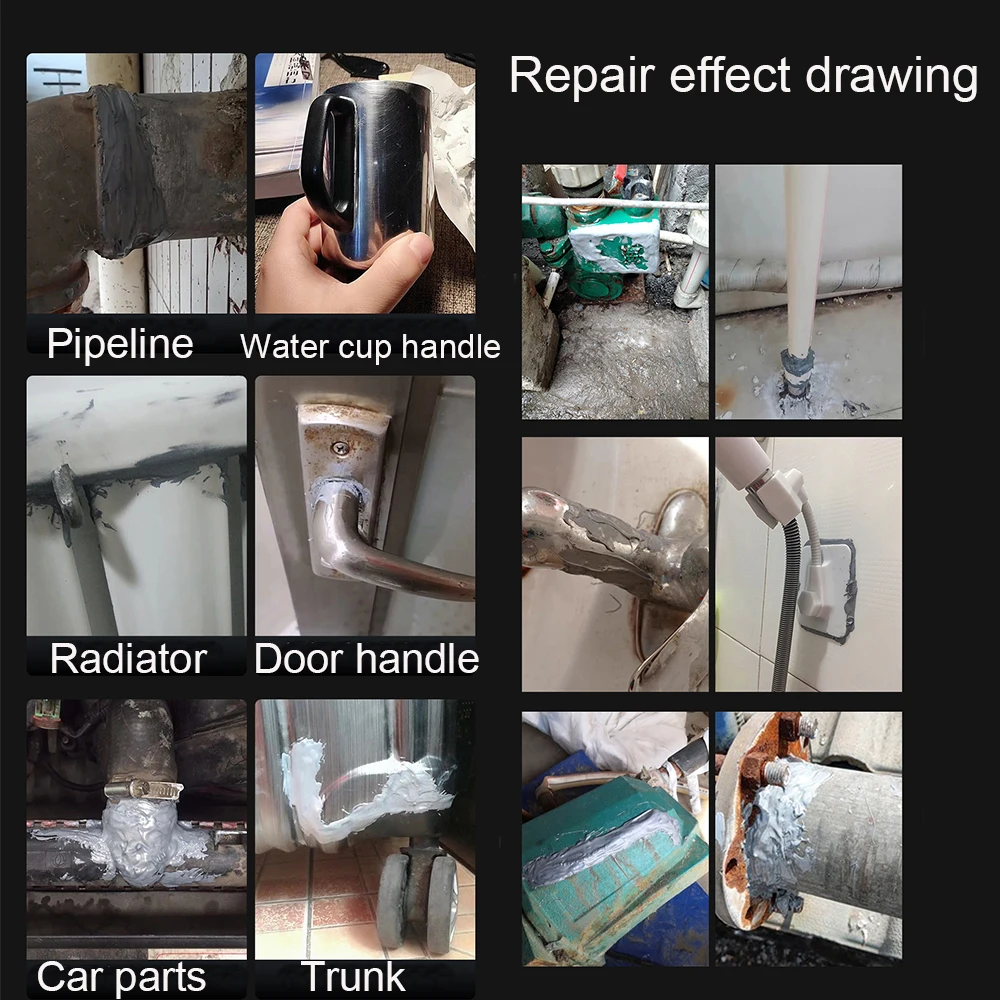 Repair effect drawing

Pipeline

Water cup handle

Radiator

Door handle

Car parts

Trunk