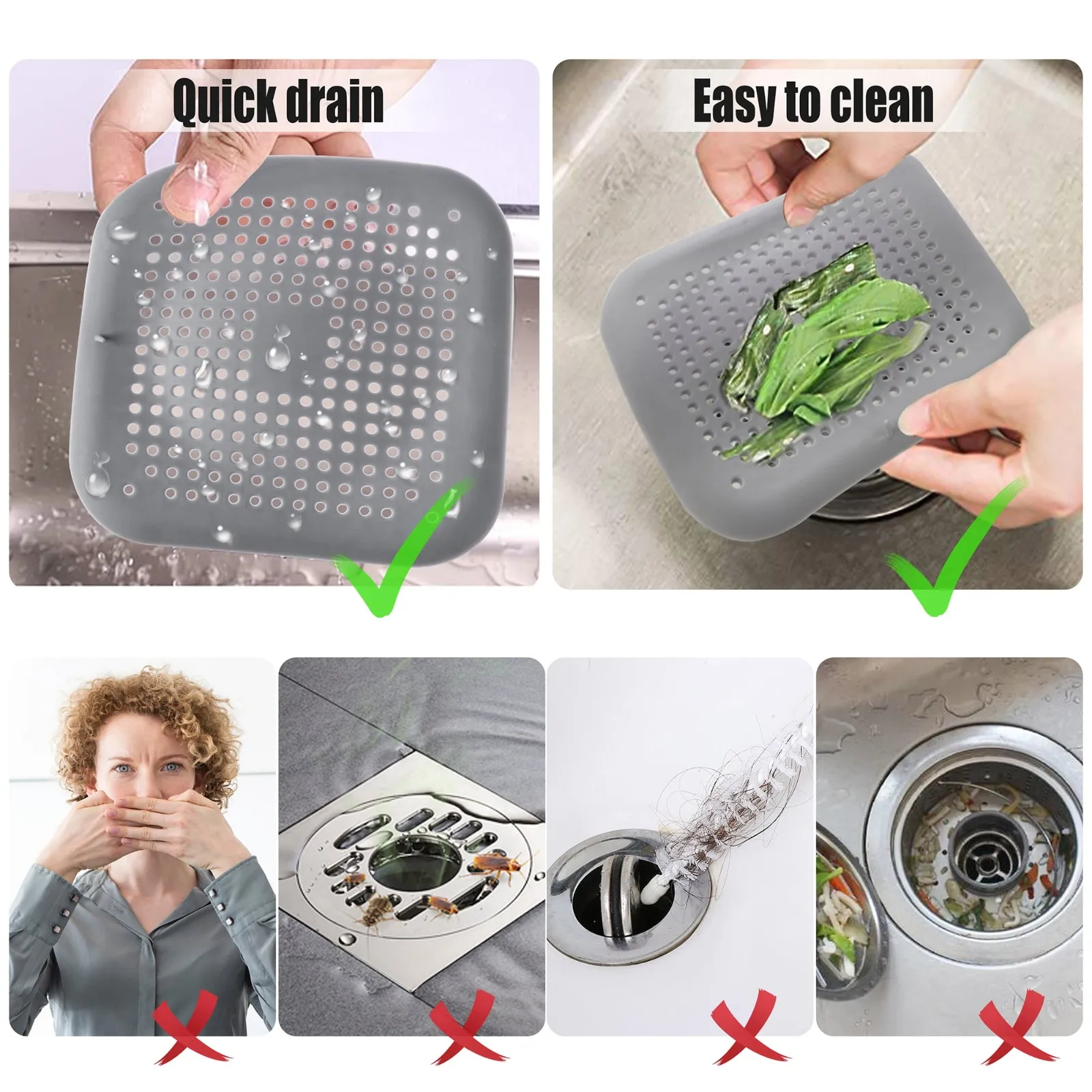 Quick drain

Easy to clean