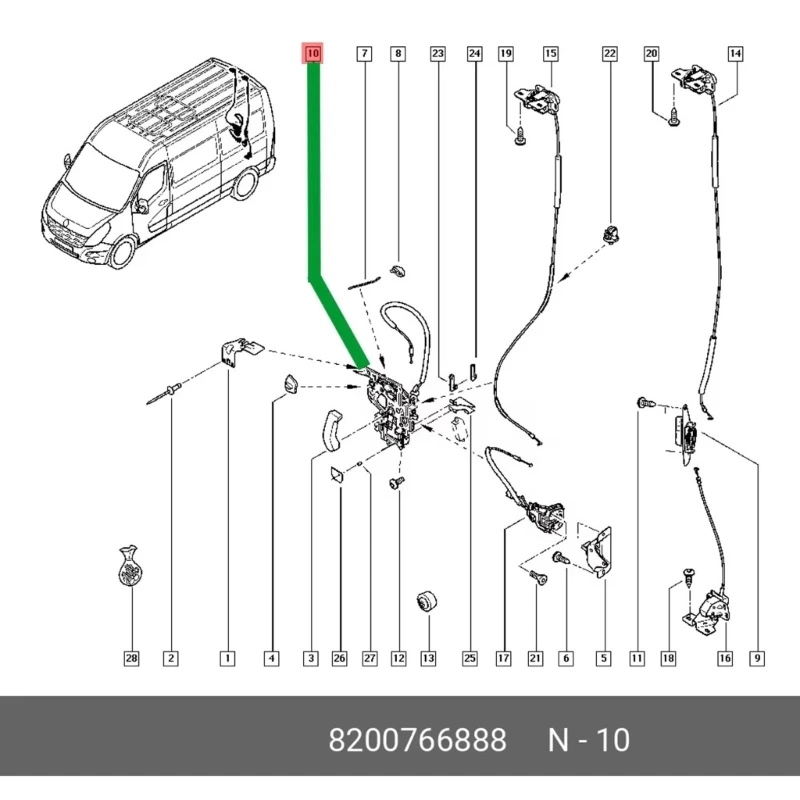 10 7 8 23 24 19 15 22 20 14

28 2 1 4 3 26 27 12 13 25 17 21 6 5 11 18 16 9

8200766888 N - 10