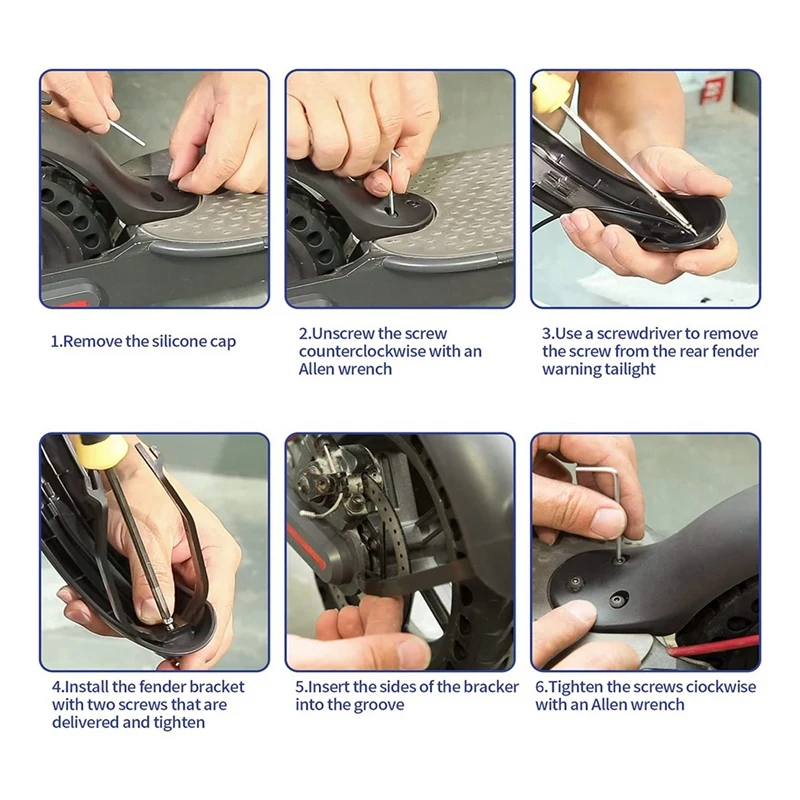 1.Remove the silicone cap

2.Unscrew the screw counterclockwise with an Allen wrench

3.Use a screwdriver to remove the screw from the rear fender warning tailight

4.Install the fender bracket with two screws that are delivered and tighten

5.Insert the sides of the bracker into the groove

6.Tighten the screws ciockwise with an Allen wrench