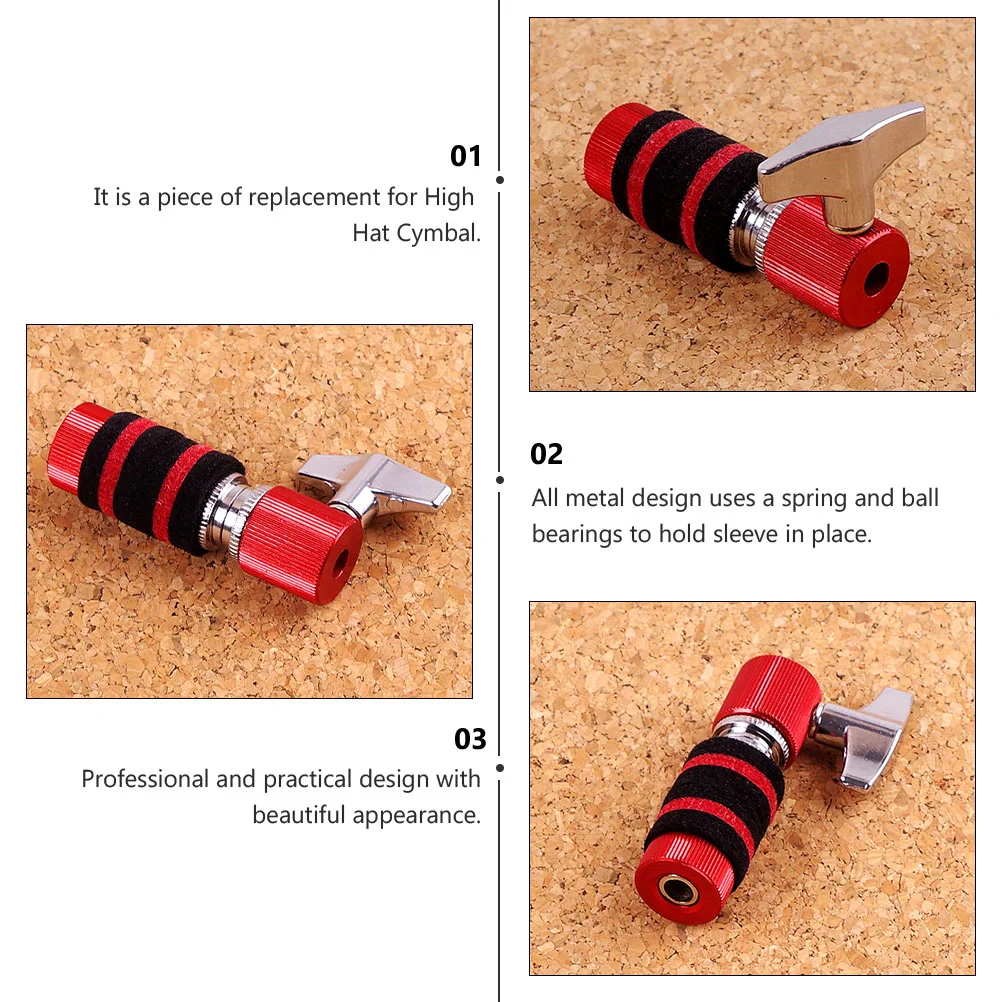 01
It is a piece of replacement for High Hat Cymbal.

02
All metal design uses a spring and ball bearings to hold sleeve in place.

03
Professional and practical design with beautiful appearance.