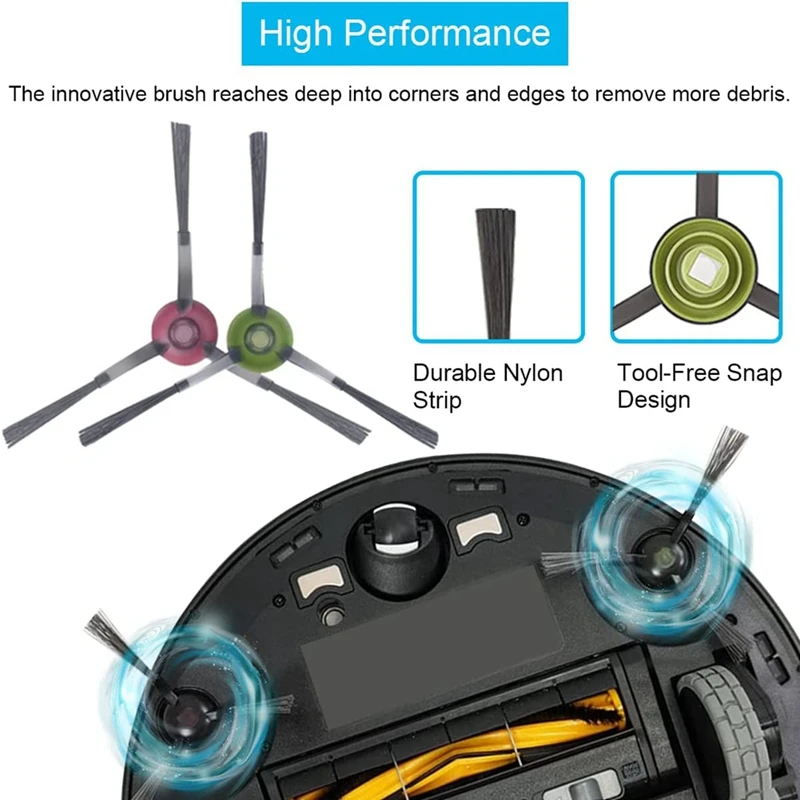 High Performance

The innovative brush reaches deep into corners and edges to remove more debris.

Durable Nylon Strip

Tool-Free Snap Design