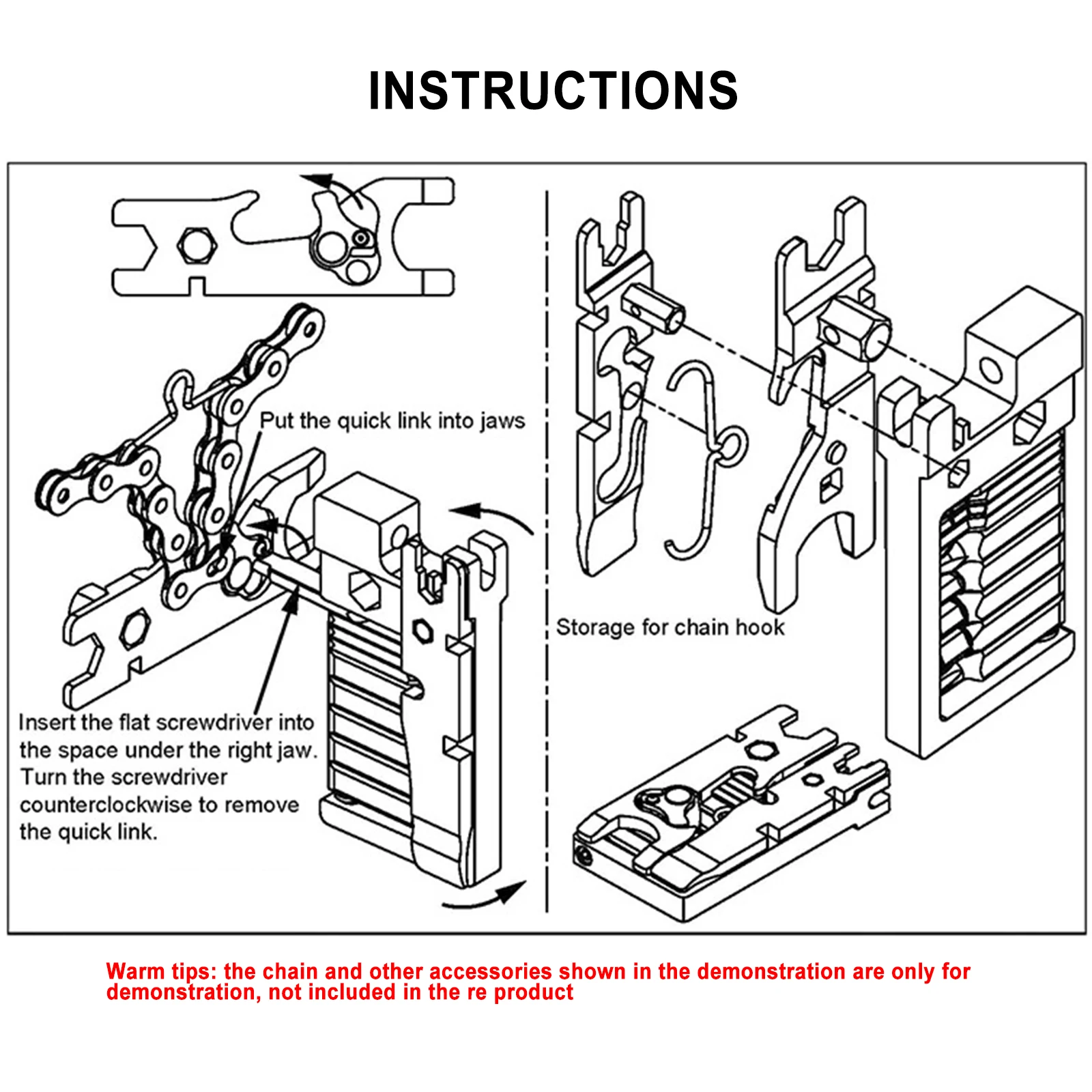 INSTRUCTIONS

Put the quick link into jaws

Insert the flat screwdriver into the space under the right jaw. Turn the screwdriver counterclockwise to remove the quick link.

Storage for chain hook

Warm tips: the chain and other accessories shown in the demonstration are only for demonstration, not included in the re product