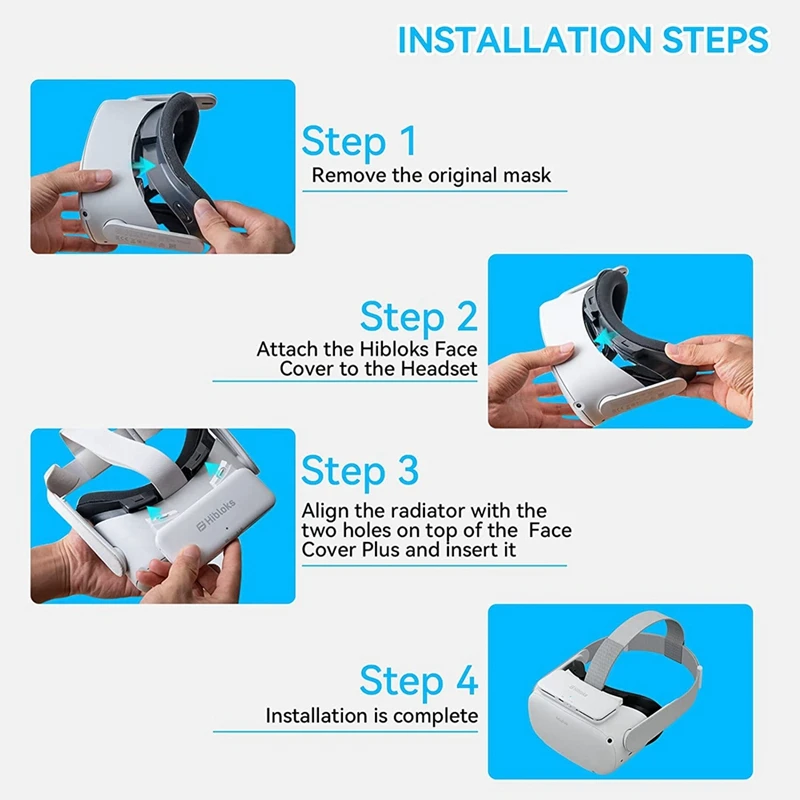 INSTALLATION STEPS

Step 1
Remove the original mask

Step 2
Attach the Hibloks Face Cover to the Headset

Hibloks

Step 3
Align the radiator with the two holes on top of the Face Cover Plus and insert it

Step 4
Installation is complete