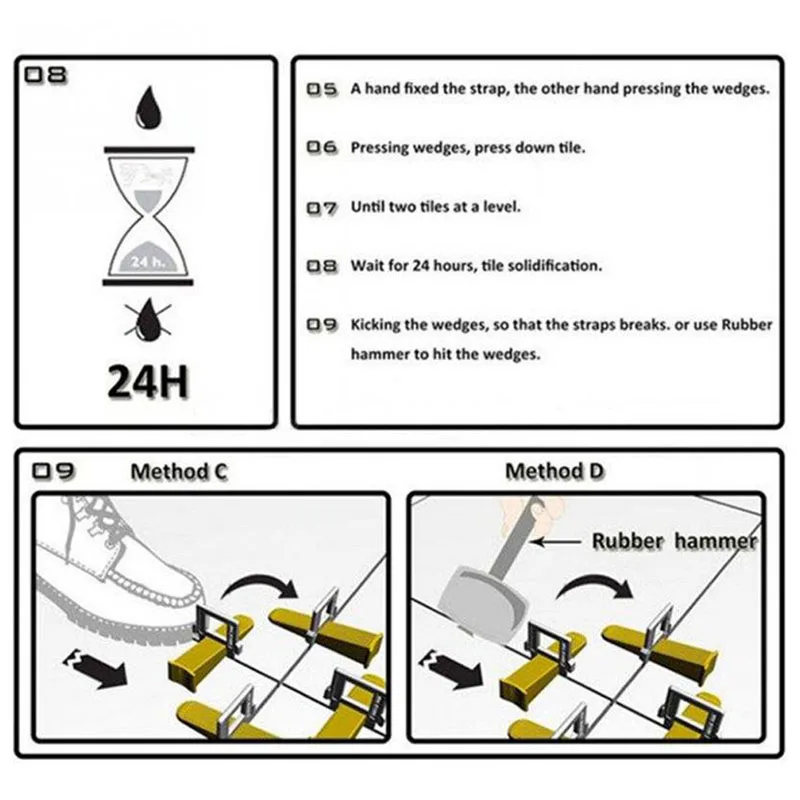 08

24 h.

24H

05 A hand fixed the strap, the other hand pressing the wedges.

06 Pressing wedges, press down tile.

07 Until two tiles at a level.

08 Wait for 24 hours, tile solidification.

09 Kicking the wedges, so that the straps breaks. or use Rubber hammer to hit the wedges.

09 Method C

Method D

Rubber hammer