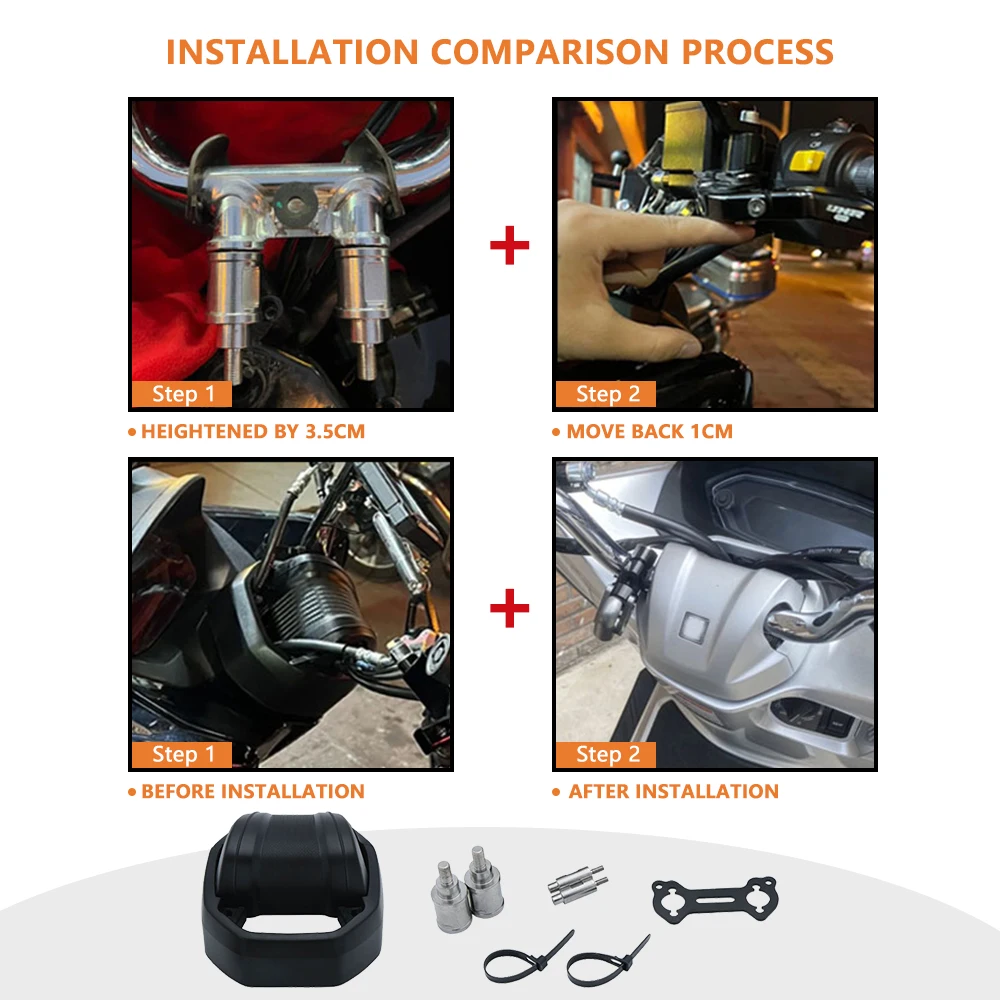 INSTALLATION COMPARISON PROCESS

Step 1

+

Step 2

• HEIGHTENED BY 3.5CM

• MOVE BACK 1CM

Step 1

+

Step 2

• BEFORE INSTALLATION

• AFTER INSTALLATION