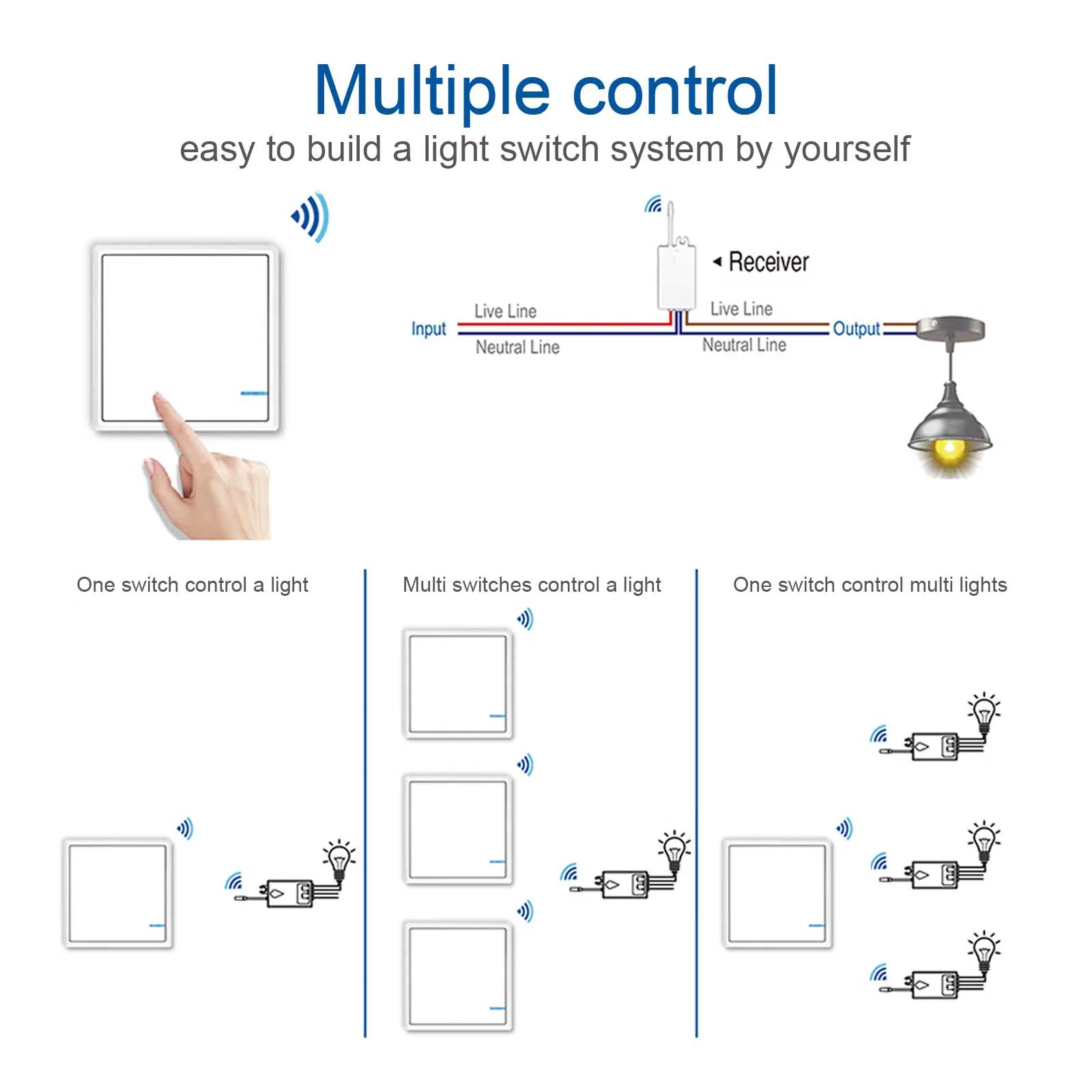 Multiple control
easy to build a light switch system by yourself

Receiver

Input
Live Line
Neutral Line
Live Line
Neutral Line
Output

One switch control a light

Multi switches control a light

One switch control multi lights