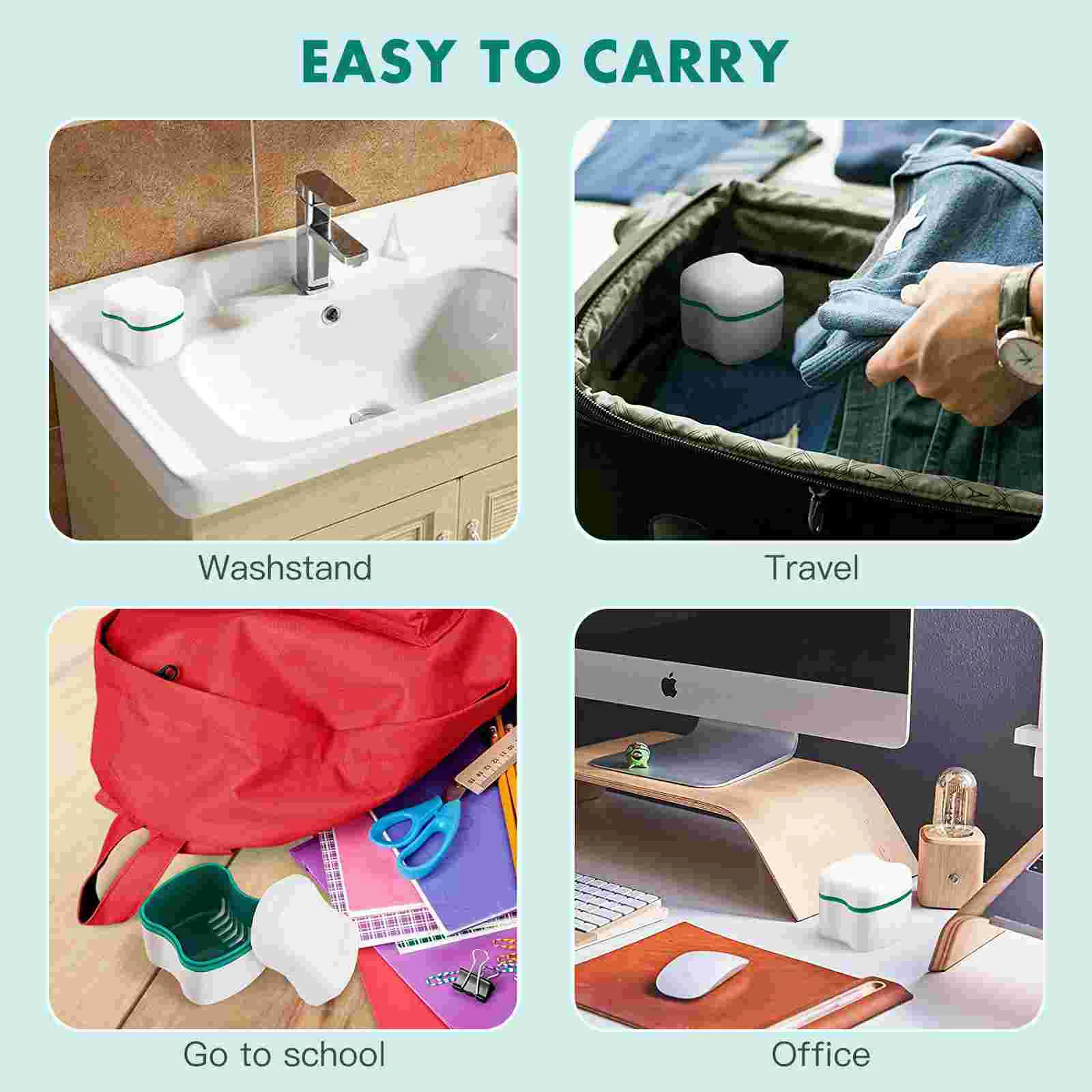 EASY TO CARRY

Washstand

Travel

Go to school

Office