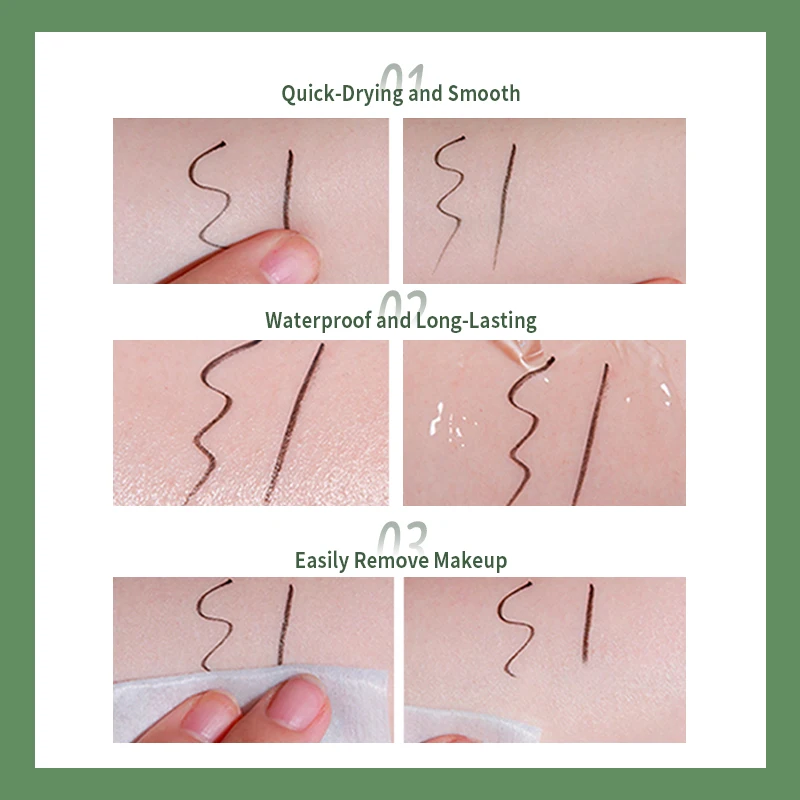 01
Quick-Drying and Smooth

02
Waterproof and Long-Lasting

03
Easily Remove Makeup