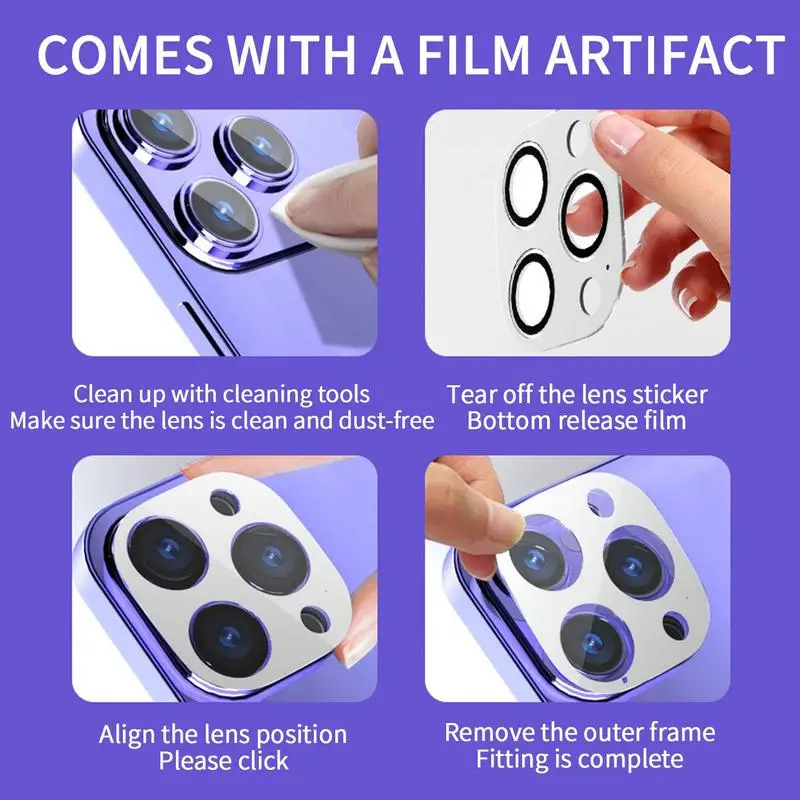 COMES WITH A FILM ARTIFACT

Clean up with cleaning tools
Make sure the lens is clean and dust-free

Tear off the lens sticker
Bottom release film

Align the lens position
Please click

Remove the outer frame
Fitting is complete