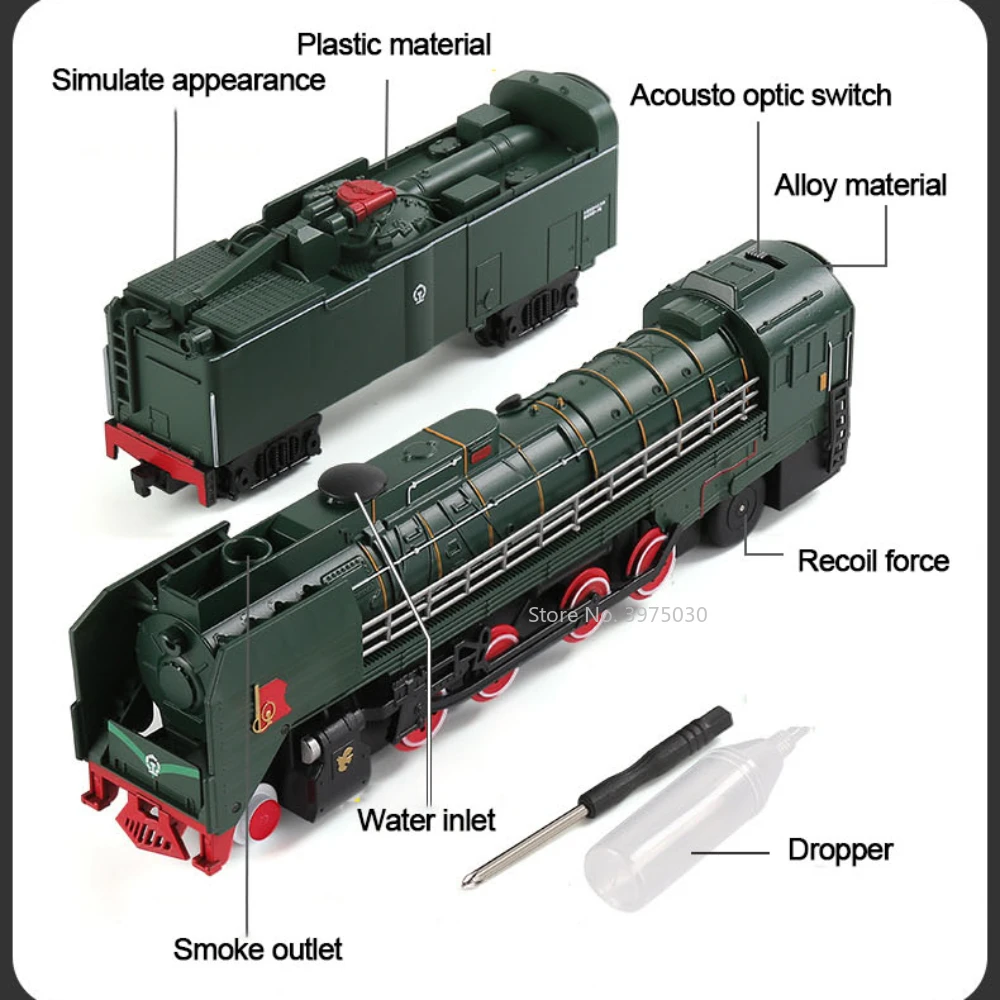 Plastic material
Simulate appearance
Acousto optic switch
Alloy material
Recoil force
Store No. 3975030
Water inlet
Dropper
Smoke outlet