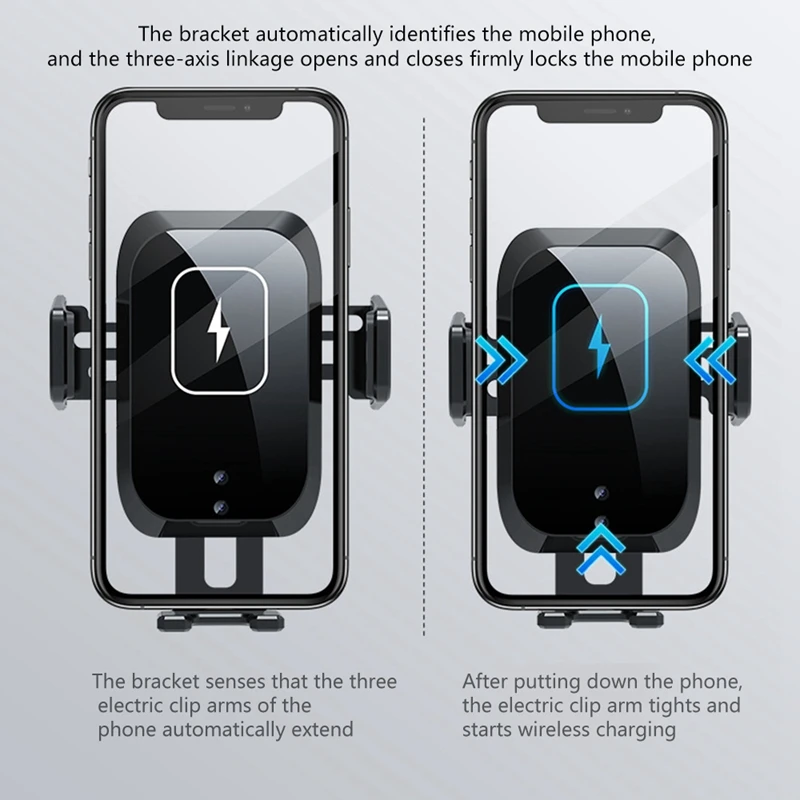 The bracket automatically identifies the mobile phone, and the three-axis linkage opens and closes firmly locks the mobile phone

The bracket senses that the three electric clip arms of the phone automatically extend

After putting down the phone, the electric clip arm tights and starts wireless charging