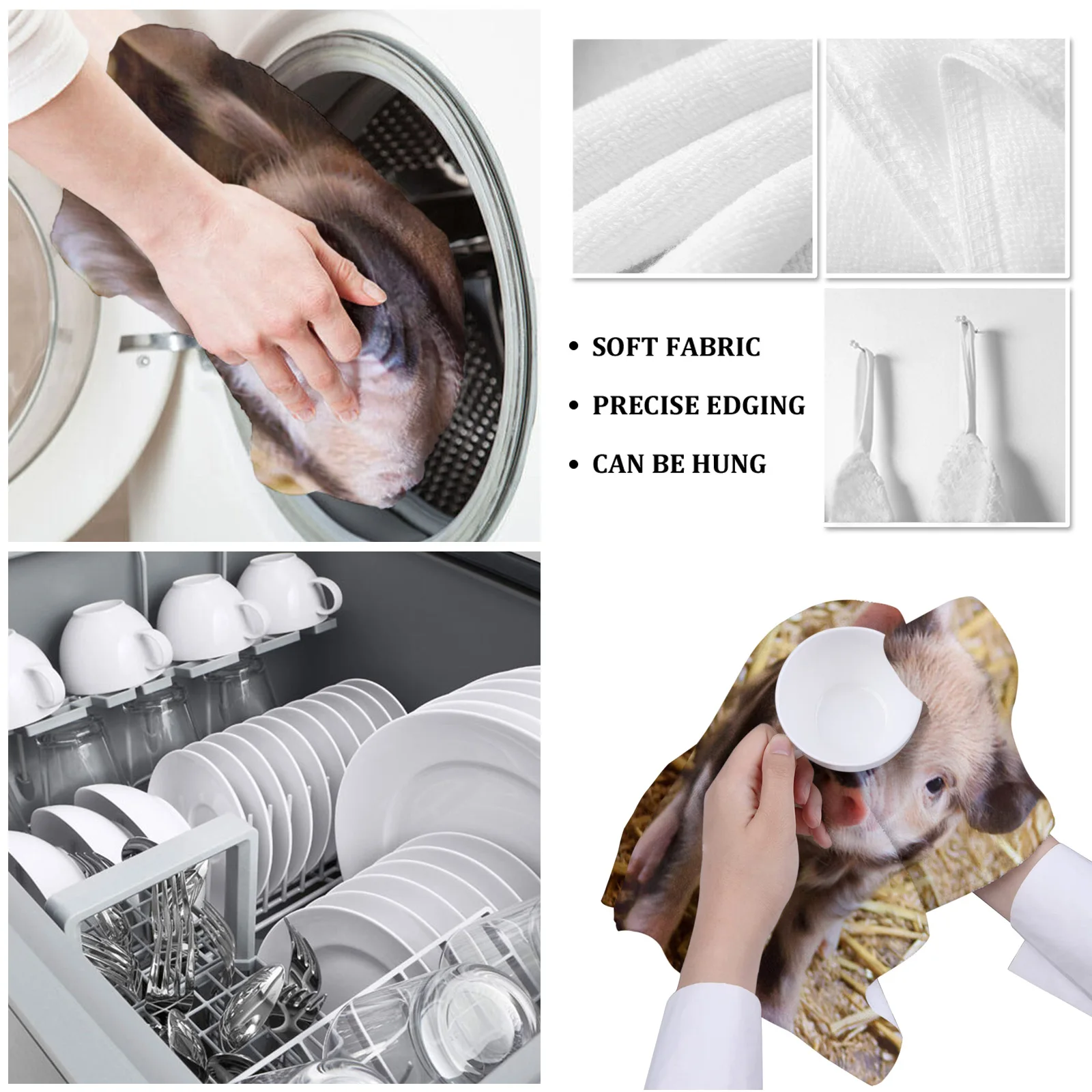 • SOFT FABRIC
• PRECISE EDGING
• CAN BE HUNG