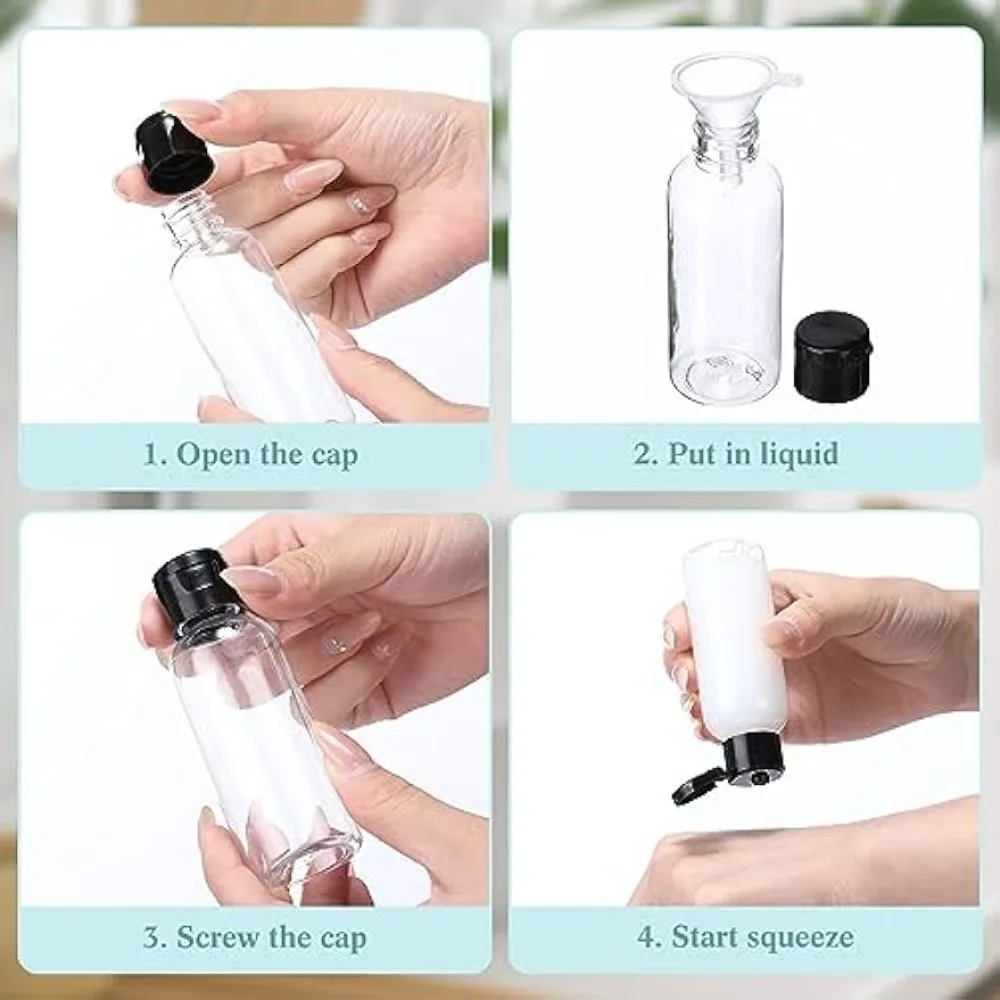 1. Open the cap

2. Put in liquid

3. Screw the cap

4. Start squeeze