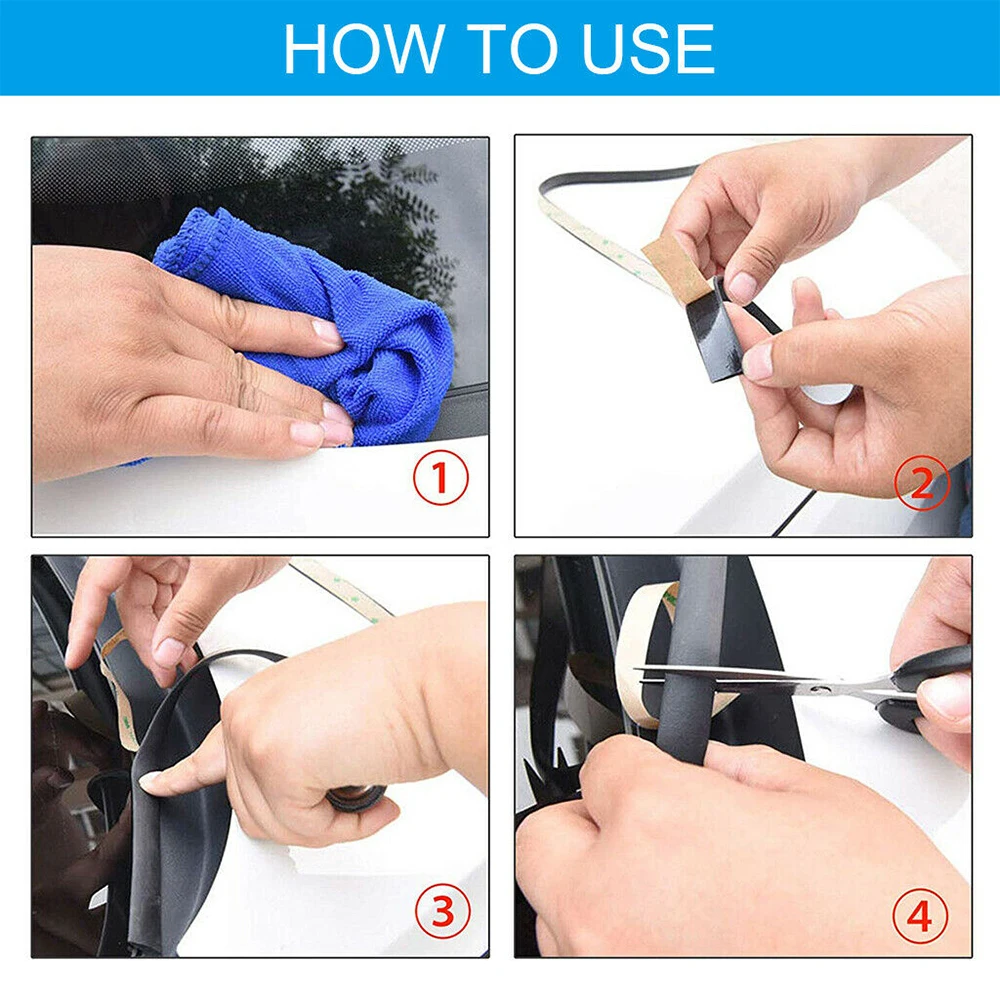 HOW TO USE

1

2

3

4