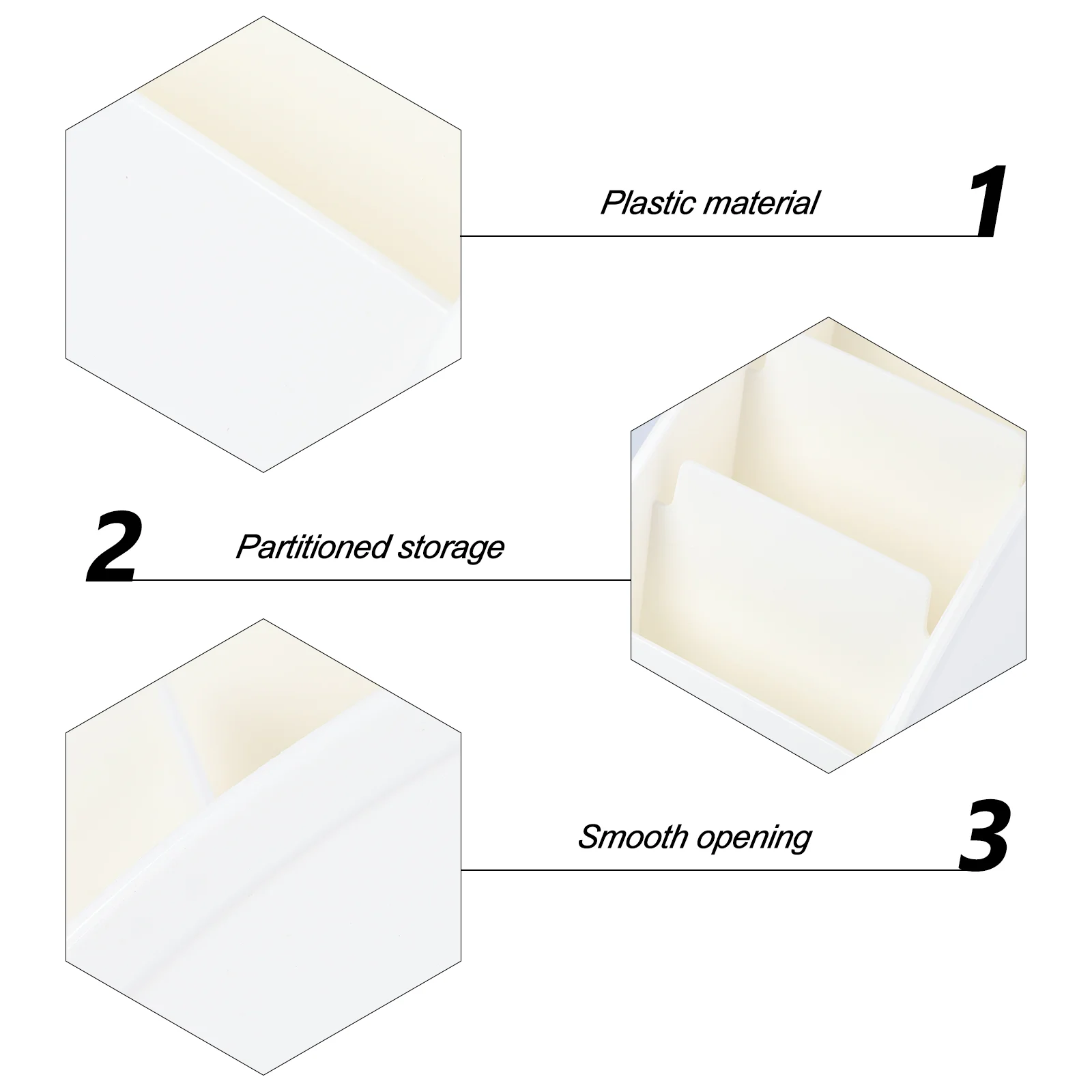 Plastic material 1

2 Partitioned storage

Smooth opening 3