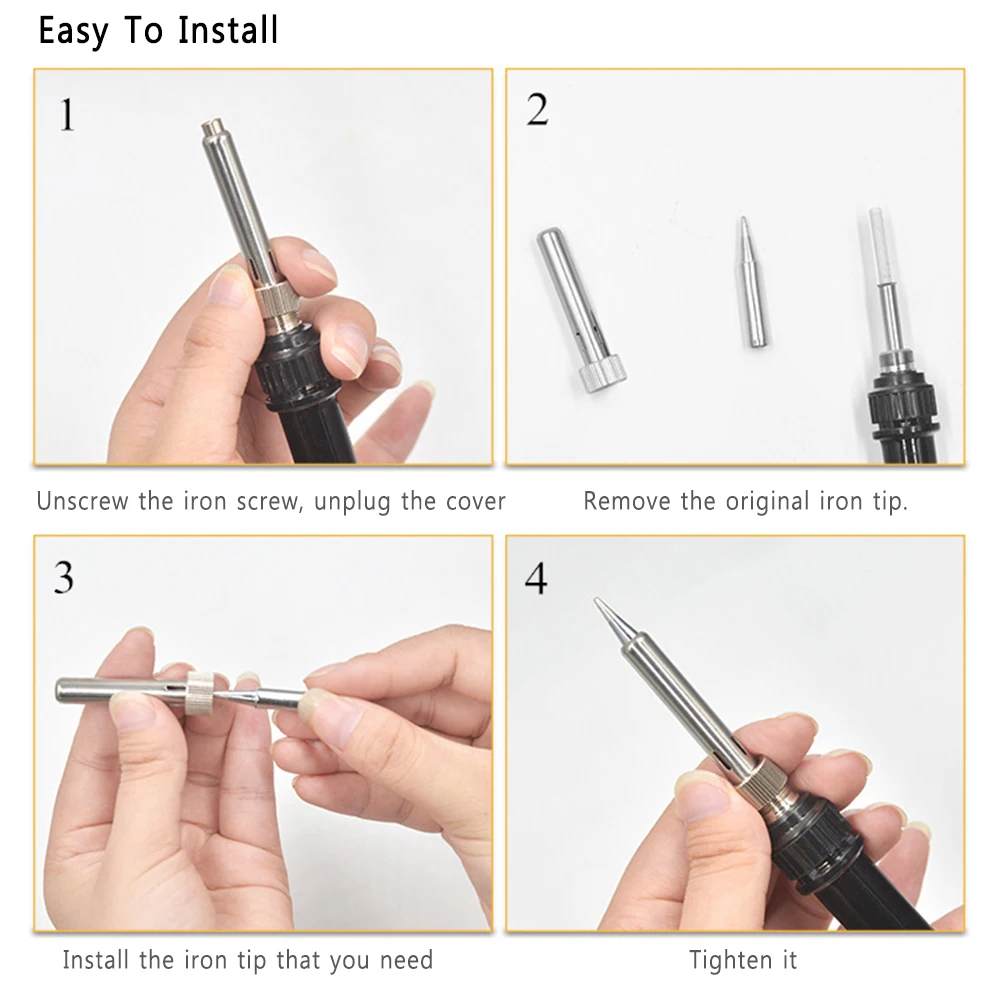 Easy To Install

1

Unscrew the iron screw, unplug the cover

2

Remove the original iron tip.

3

Install the iron tip that you need

4

Tighten it