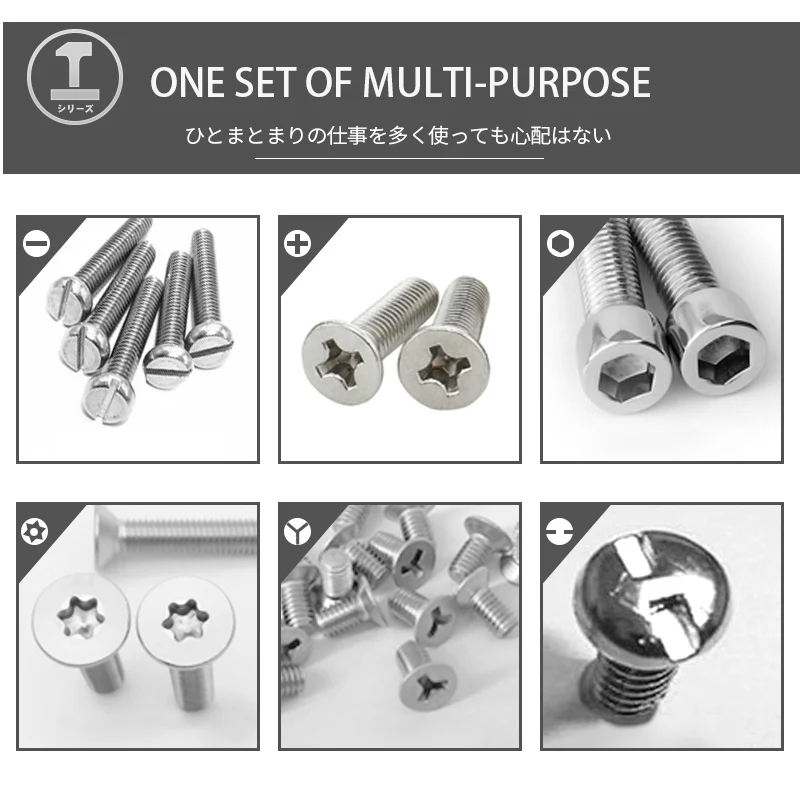 シリーズ

ONE SET OF MULTI-PURPOSE

ひとまとまりの仕事を多く使っても心配はない