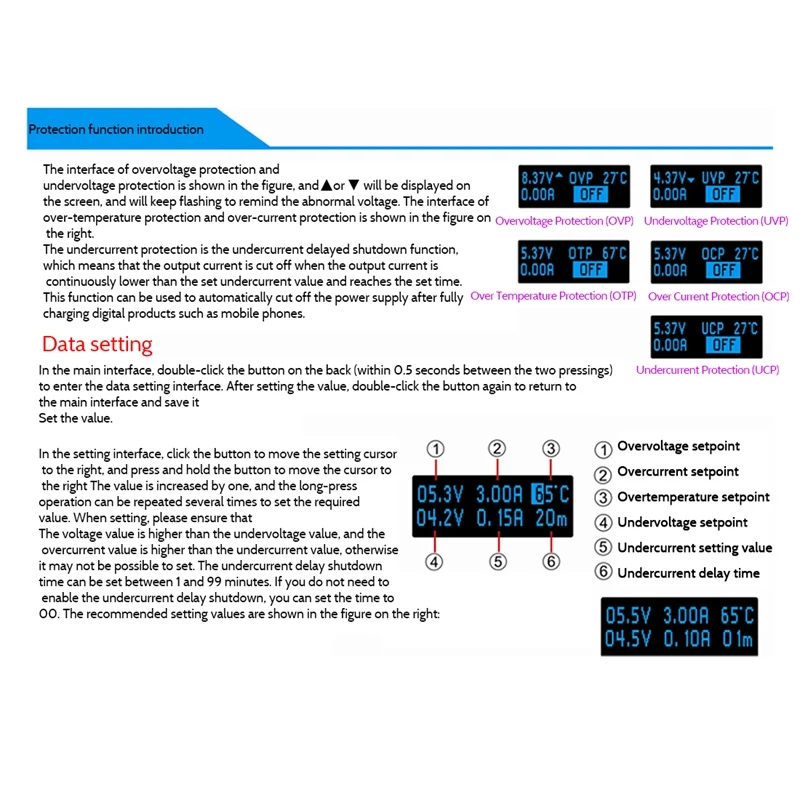 Protection function introduction

The interface of overvoltage protection and undervoltage protection is shown in the figure, and ▲or ▼ will be displayed on the screen, and will keep flashing to remind the abnormal voltage. The interface of over-temperature protection and over-current protection is shown in the figure on the right.
The undercurrent protection is the undercurrent delayed shutdown function, which means that the output current is cut off when the output current is continuously lower than the set undercurrent value and reaches the set time. This function can be used to automatically cut off the power supply after fully charging digital products such as mobile phones.

8.37V▲ OVP 27°C
0.00A OFF
Overvoltage Protection (OVP)

4.37V▼ UVP 27°C
0.00A OFF
Undervoltage Protection (UVP)

5.37V OTP 67°C
0.00A OFF
Over Temperature Protection (OTP)

5.37V OCP 27°C
0.00A OFF
Over Current Protection (OCP)

5.37V UCP 27°C
0.00A OFF
Undercurrent Protection (UCP)

Data setting

In the main interface, double-click the button on the back (within 0.5 seconds between the two pressings) to enter the data setting interface. After setting the value, double-click the button again to return to the main interface and save it
Set the value.

In the setting interface, click the button to move the setting cursor to the right, and press and hold the button to move the cursor to the right The value is increased by one, and the long-press operation can be repeated several times to set the required value. When setting, please ensure that
The voltage value is higher than the undervoltage value, and the overcurrent value is higher than the undercurrent value, otherwise it may not be possible to set. The undercurrent delay shutdown time can be set between 1 and 99 minutes. If you do not need to enable the undercurrent delay shutdown, you can set the time to 00. The recommended setting values are shown in the figure on the right:

① ② ③
05.3V 3.00A 65°C
04.2V 0.15A 20m
④ ⑤ ⑥

① Overvoltage setpoint
② Overcurrent setpoint
③ Overtemperature setpoint
④ Undervoltage setpoint
⑤ Undercurrent setting value
⑥ Undercurrent delay time

05.5V 3.00A 65°C
04.5V 0.10A 01m