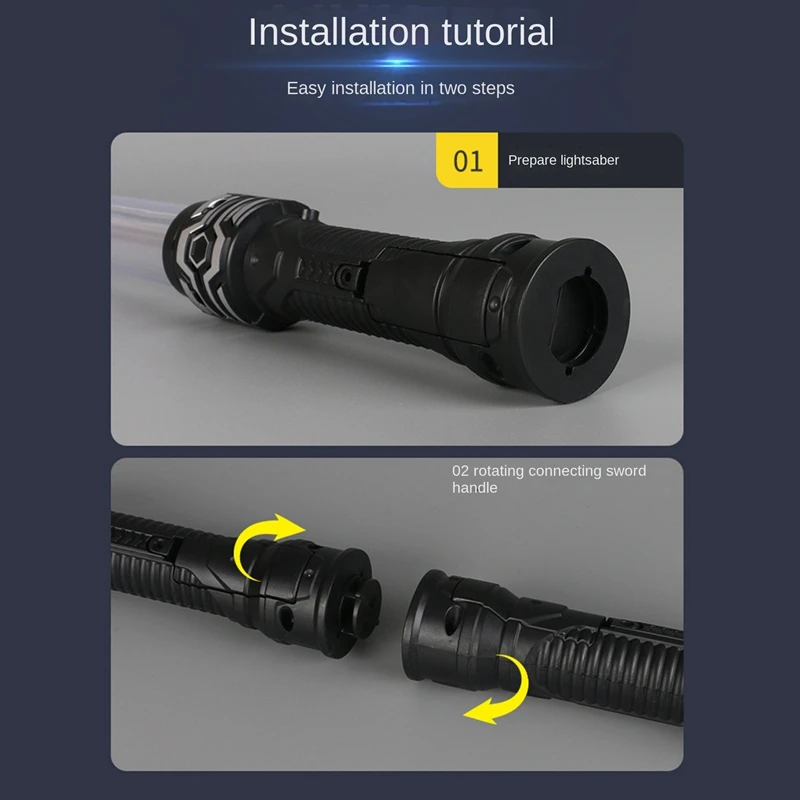 Installation tutorial

Easy installation in two steps

01 Prepare lightsaber

02 rotating connecting sword handle