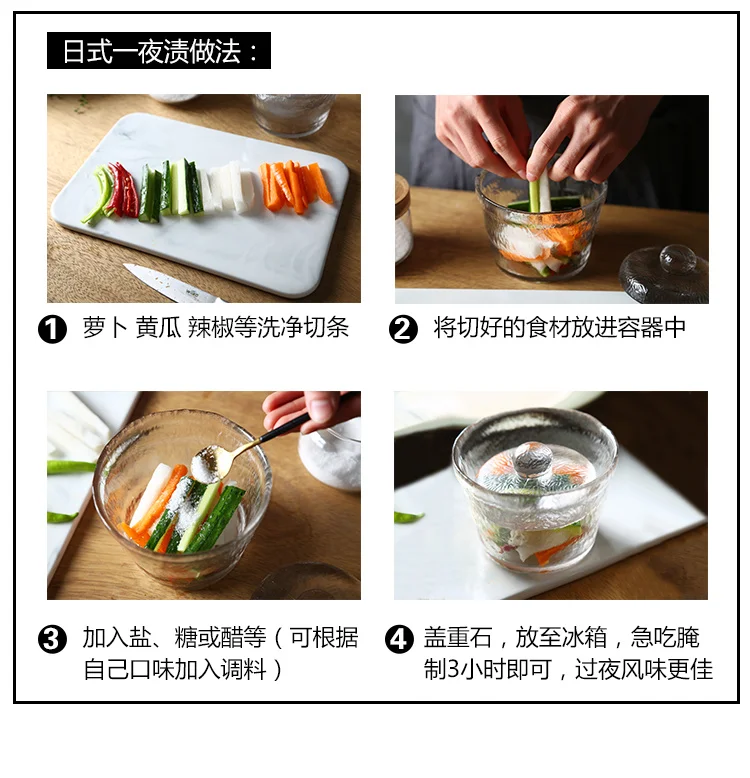 日式一夜渍做法：

❶ 萝卜 黄瓜 辣椒等洗净切条

❷ 将切好的食材放进容器中

❸ 加入盐、糖或醋等（可根据自己口味加入调料）

❹ 盖重石，放至冰箱，急吃腌制3小时即可，过夜风味更佳